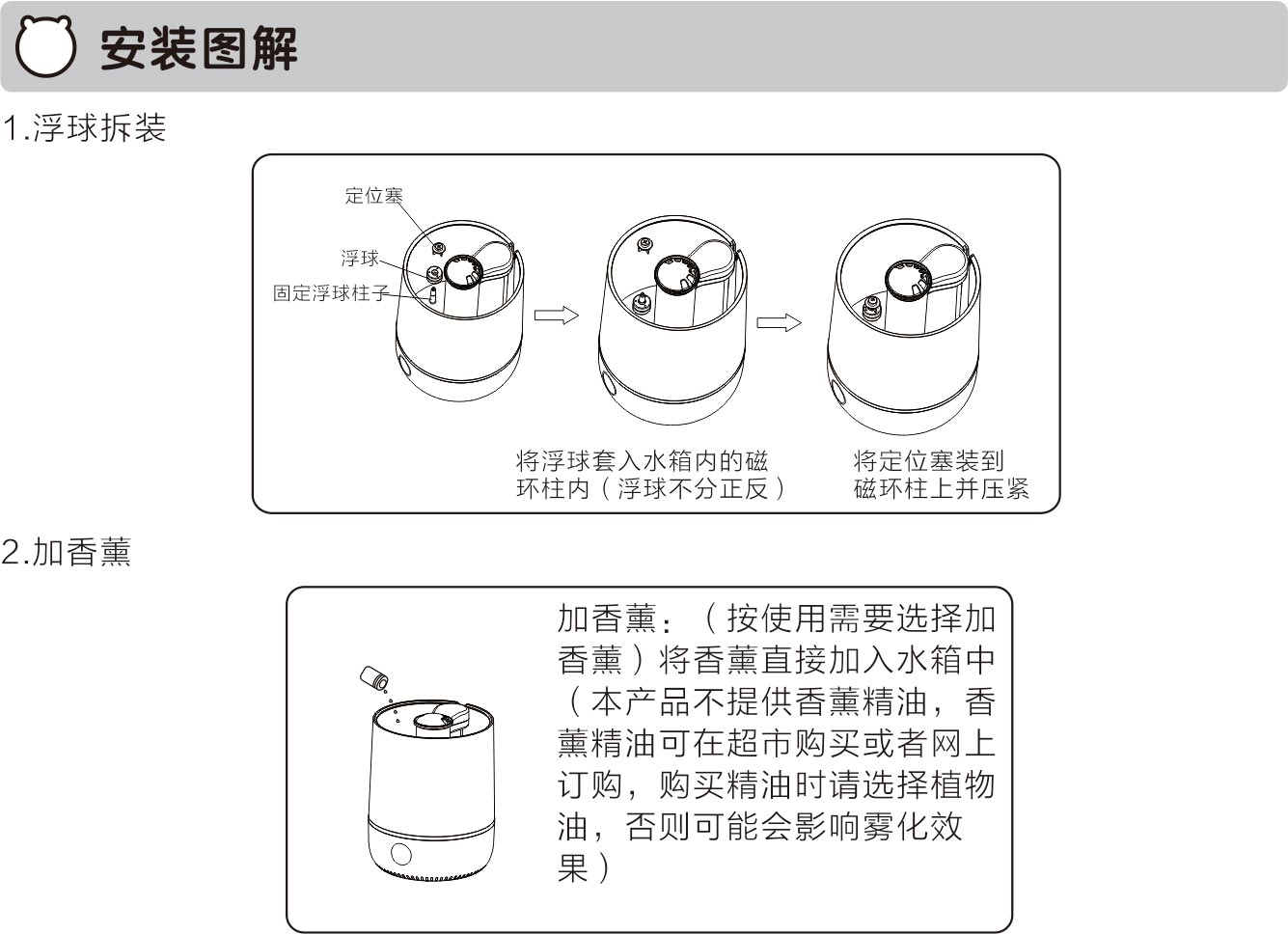 安装图解

1.浮球拆装

定位塞

浮球

固定浮球柱子

将浮球套入水箱内的磁环柱内（浮球不分正反）

将定位塞装到磁环柱上并压紧

2.加香薰

加香薰：（按使用需要选择加香薰）将香薰直接加入水箱中（本产品不提供香薰精油，香薰精油可在超市购买或者网上订购，购买精油时请选择植物油，否则可能会影响雾化效果）