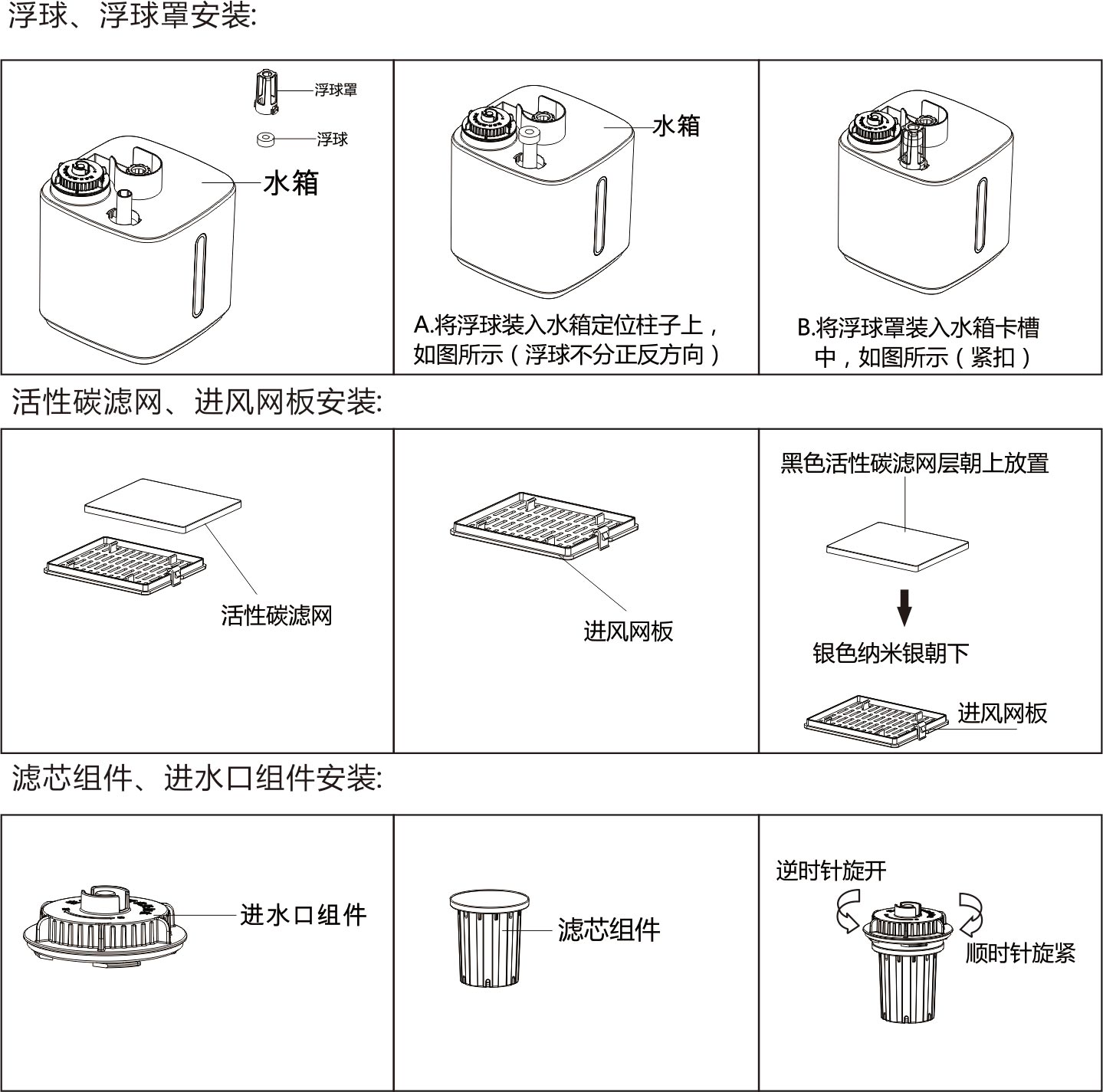 浮球、浮球罩安装:

浮球罩
浮球
水箱

水箱
A.将浮球装入水箱定位柱子上，如图所示（浮球不分正反方向）

B.将浮球罩装入水箱卡槽中，如图所示（紧扣）

活性碳滤网、进风网板安装:

活性碳滤网

进风网板

黑色活性碳滤网层朝上放置
银色纳米银朝下
进风网板

滤芯组件、进水口组件安装:

进水口组件

滤芯组件

逆时针旋开
顺时针旋紧