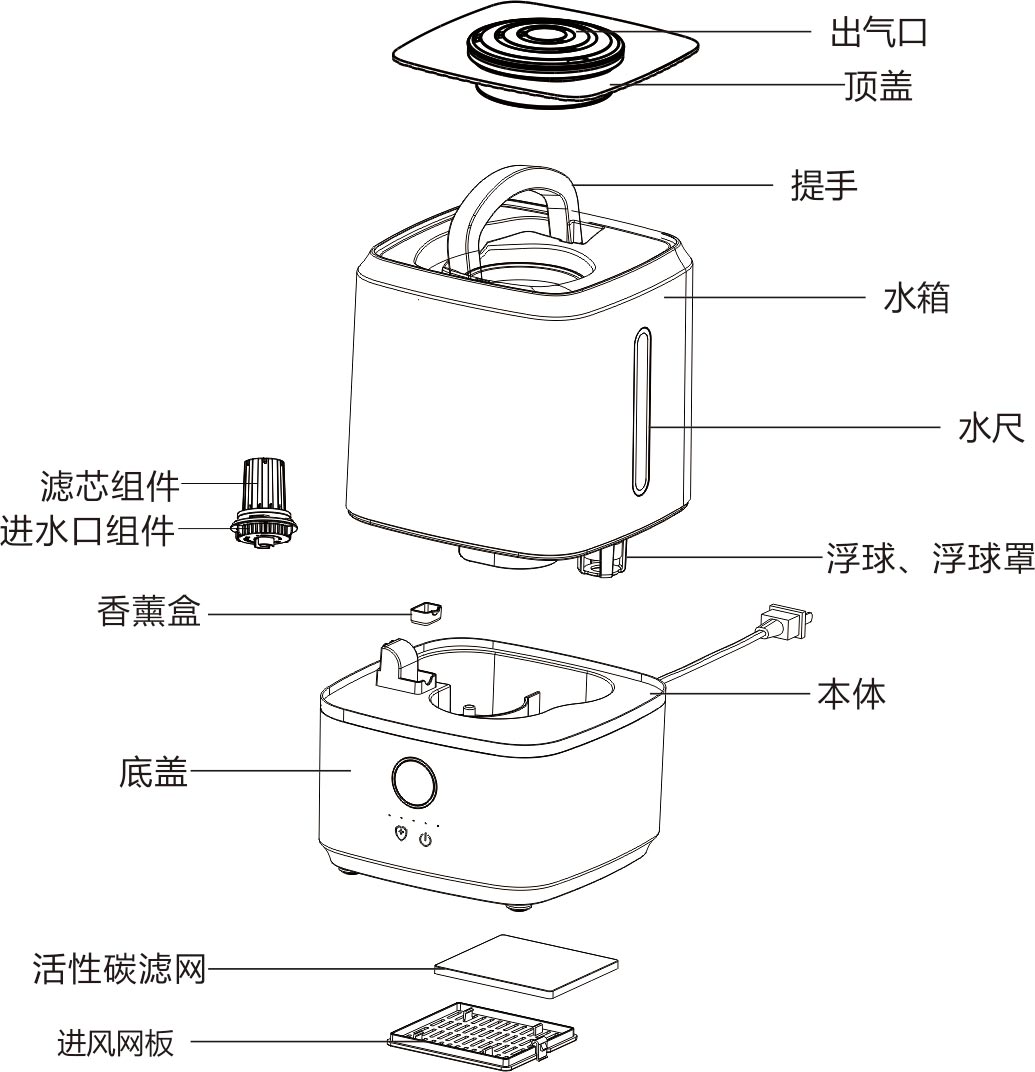 出气口
顶盖
提手
水箱
水尺
滤芯组件
进水口组件
浮球、浮球罩
香薰盒
本体
底盖
活性碳滤网
进风网板