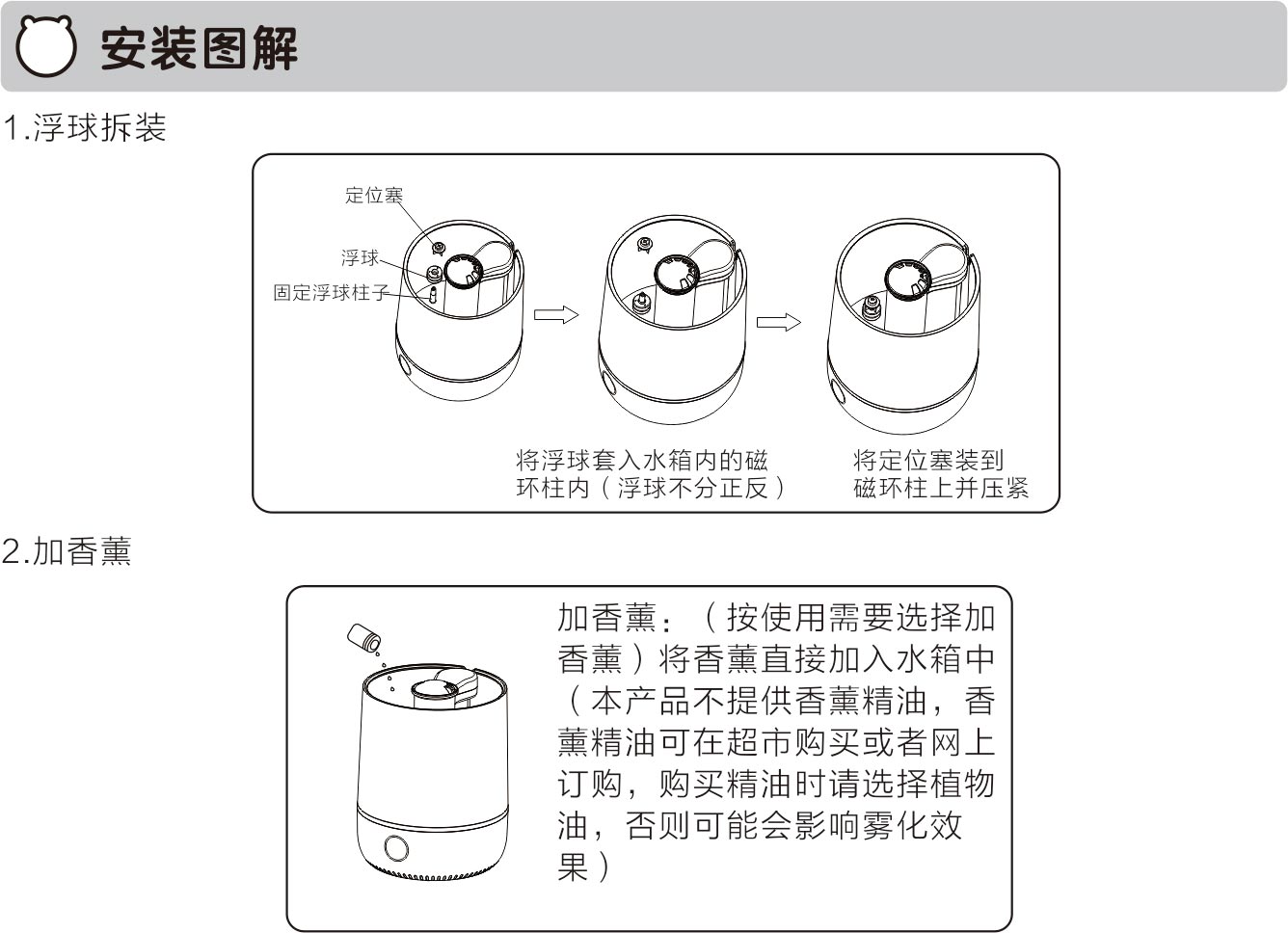 安装图解

1.浮球拆装

定位塞

浮球

固定浮球柱子

将浮球套入水箱内的磁环柱内（浮球不分正反）

将定位塞装到磁环柱上并压紧

2.加香薰

加香薰：（按使用需要选择加香薰）将香薰直接加入水箱中（本产品不提供香薰精油，香薰精油可在超市购买或者网上订购，购买精油时请选择植物油，否则可能会影响雾化效果）