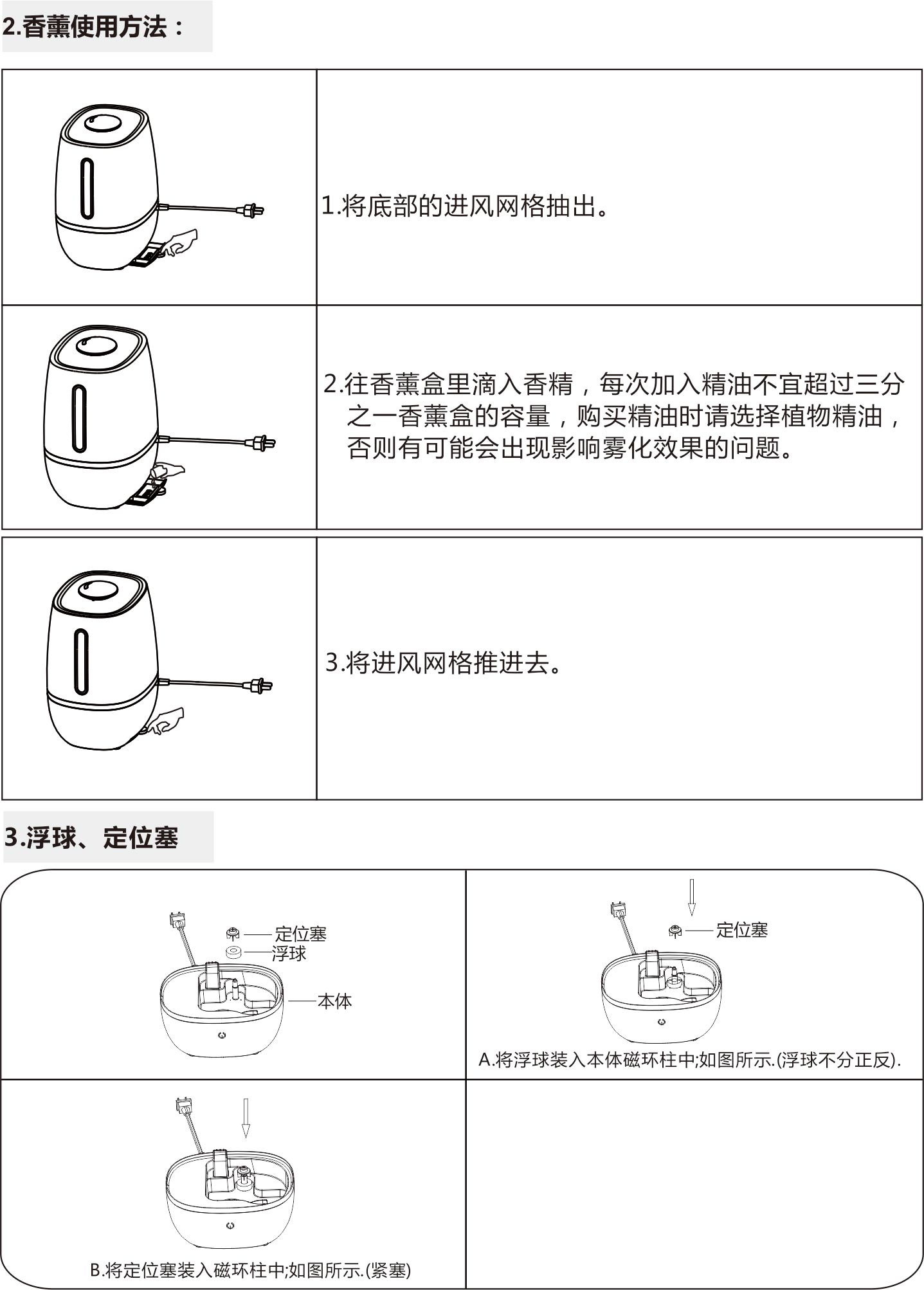 2.香薰使用方法：

1.将底部的进风网格抽出。

2.往香薰盒里滴入香精，每次加入精油不宜超过三分之一香薰盒的容量，购买精油时请选择植物精油，否则有可能会出现影响雾化效果的问题。

3.将进风网格推进去。

3.浮球、定位塞

定位塞
浮球
本体

定位塞

A.将浮球装入本体磁环柱中;如图所示.(浮球不分正反).

B.将定位塞装入磁环柱中;如图所示.(紧塞)