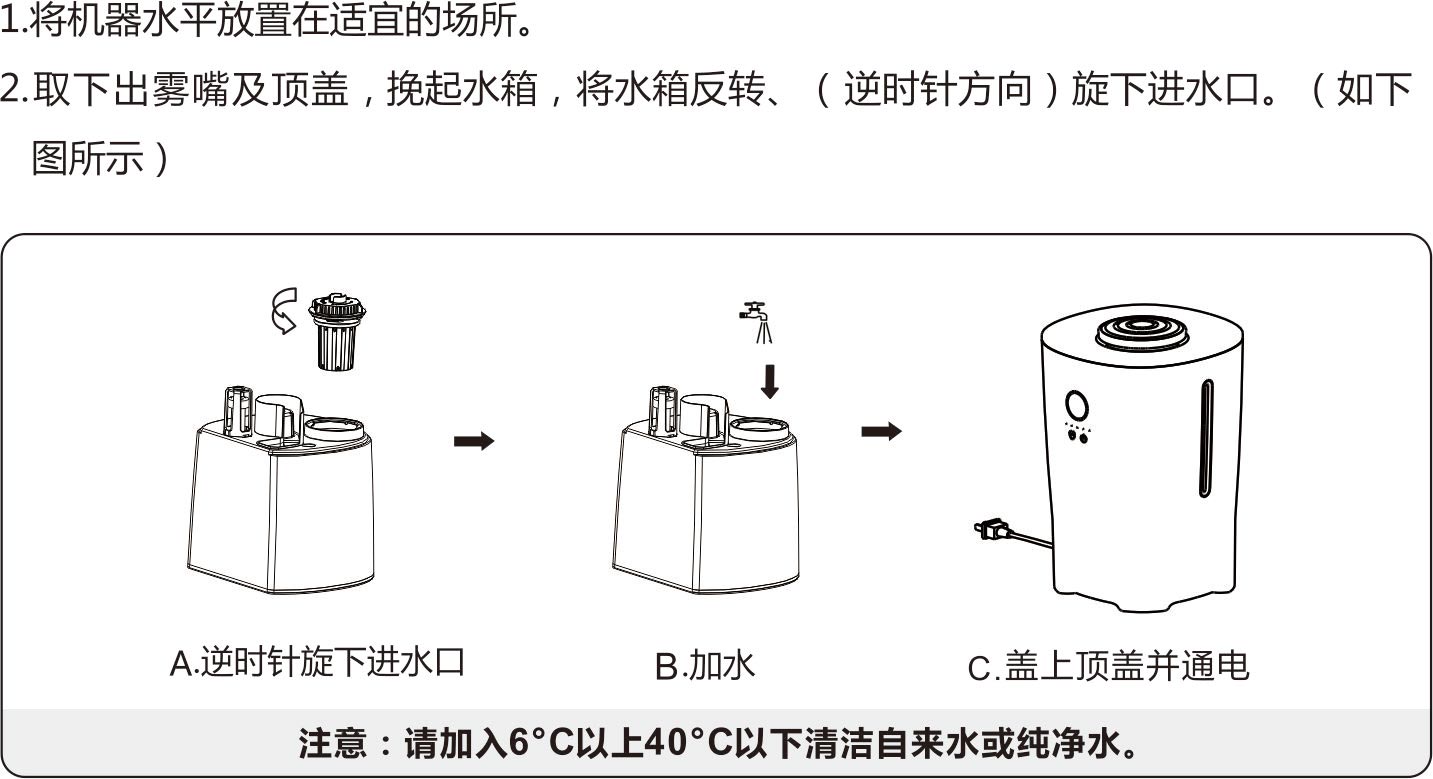 1.将机器水平放置在适宜的场所。

2.取下出雾嘴及顶盖，挽起水箱，将水箱反转、（逆时针方向）旋下进水口。（如下图所示）

A.逆时针旋下进水口

B.加水

C.盖上顶盖并通电

注意：请加入6°C以上40°C以下清洁自来水或纯净水。