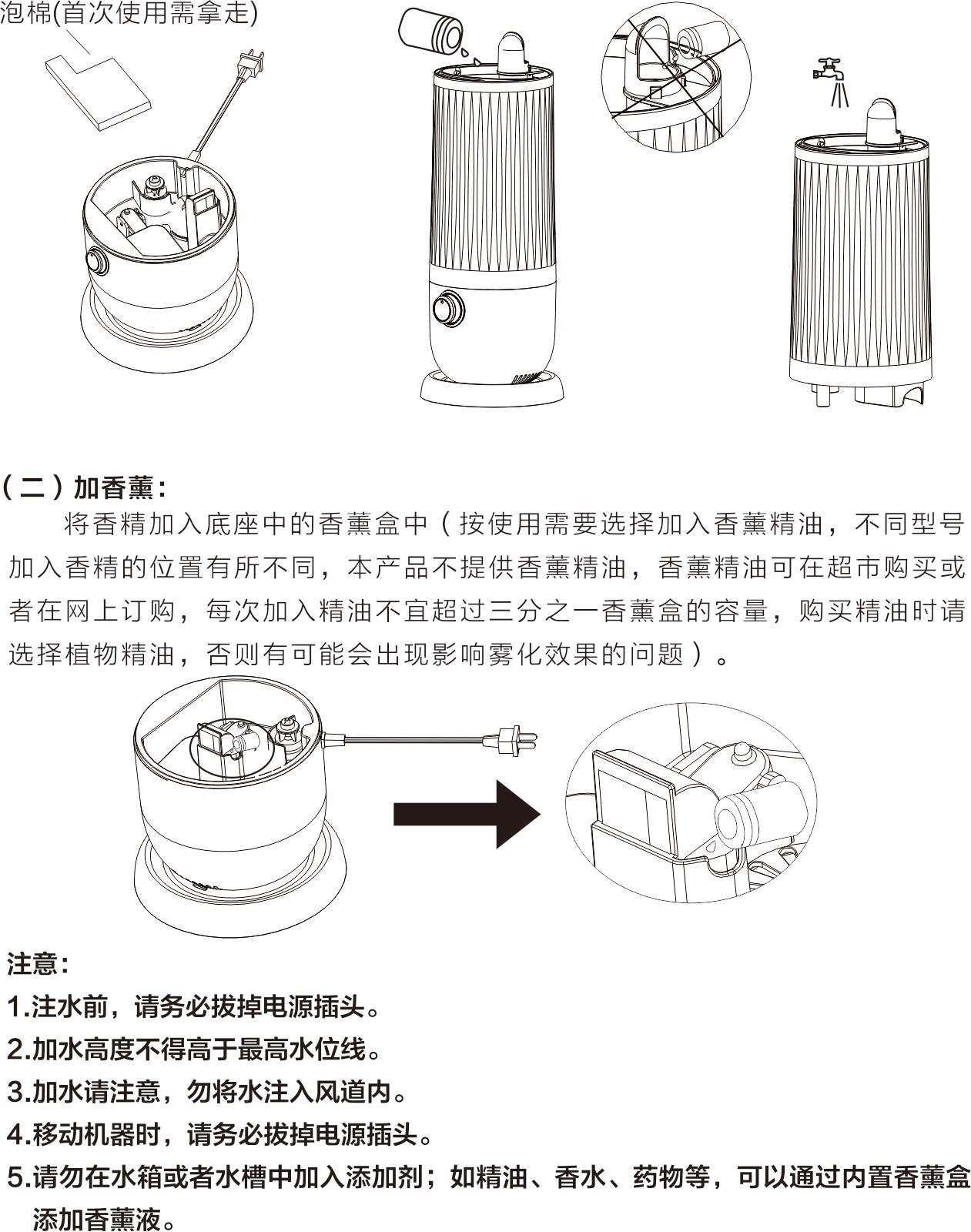 泡棉(首次使用需拿走)

（二）加香薰：

将香精加入底座中的香薰盒中（按使用需要选择加入香薰精油，不同型号加入香精的位置有所不同，本产品不提供香薰精油，香薰精油可在超市购买或者在网上订购，每次加入精油不宜超过三分之一香薰盒的容量，购买精油时请选择植物精油，否则有可能会出现影响雾化效果的问题）。

注意：

1.注水前，请务必拔掉电源插头。

2.加水高度不得高于最高水位线。

3.加水请注意，勿将水注入风道内。

4.移动机器时，请务必拔掉电源插头。

5.请勿在水箱或者水槽中加入添加剂；如精油、香水、药物等，可以通过内置香薰盒添加香薰液。