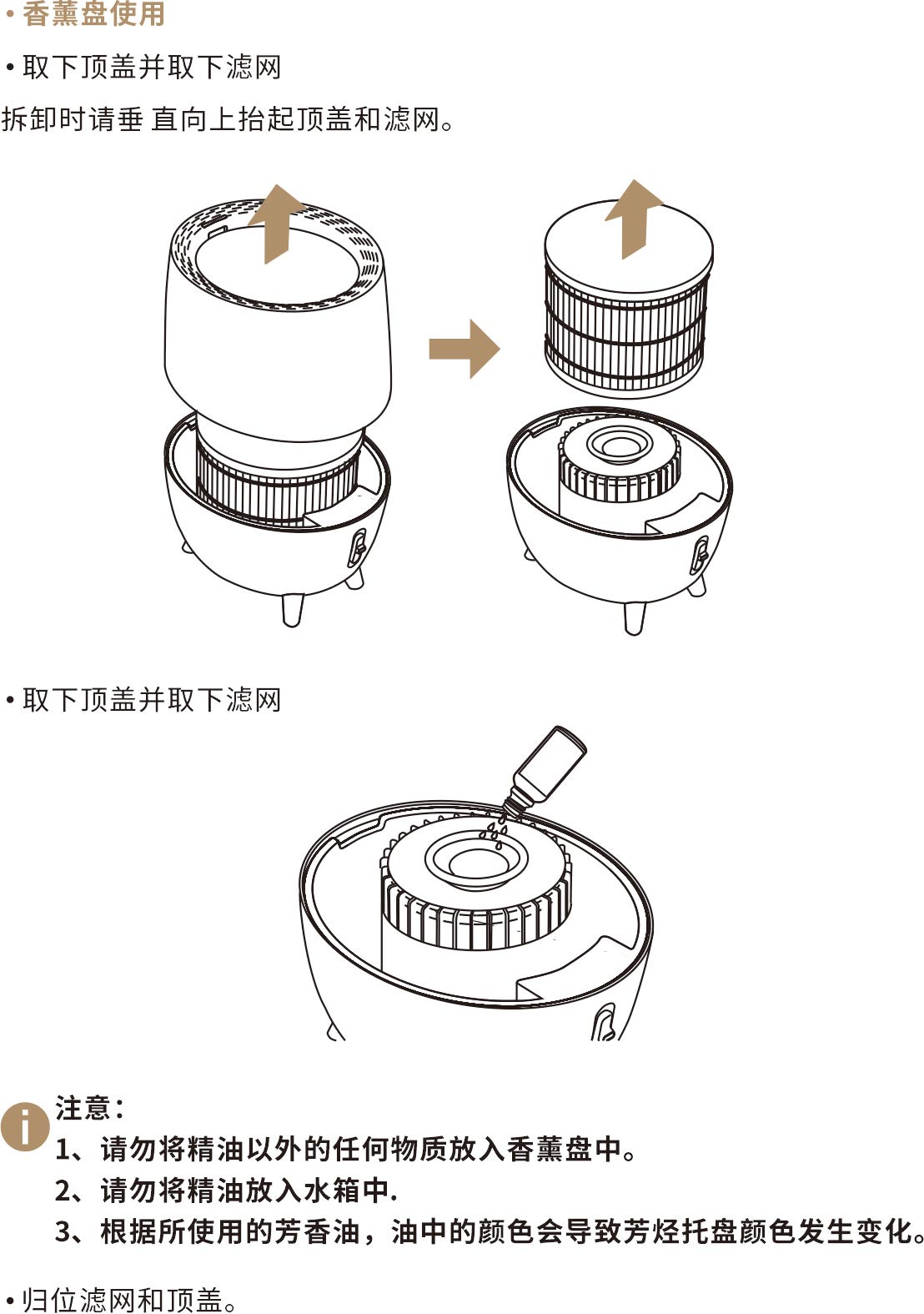 • 香薰盘使用

• 取下顶盖并取下滤网

拆卸时请垂 直向上抬起顶盖和滤网。

• 取下顶盖并取下滤网

注意：
1、请勿将精油以外的任何物质放入香薰盘中。
2、请勿将精油放入水箱中.
3、根据所使用的芳香油，油中的颜色会导致芳烃托盘颜色发生变化。

• 归位滤网和顶盖。