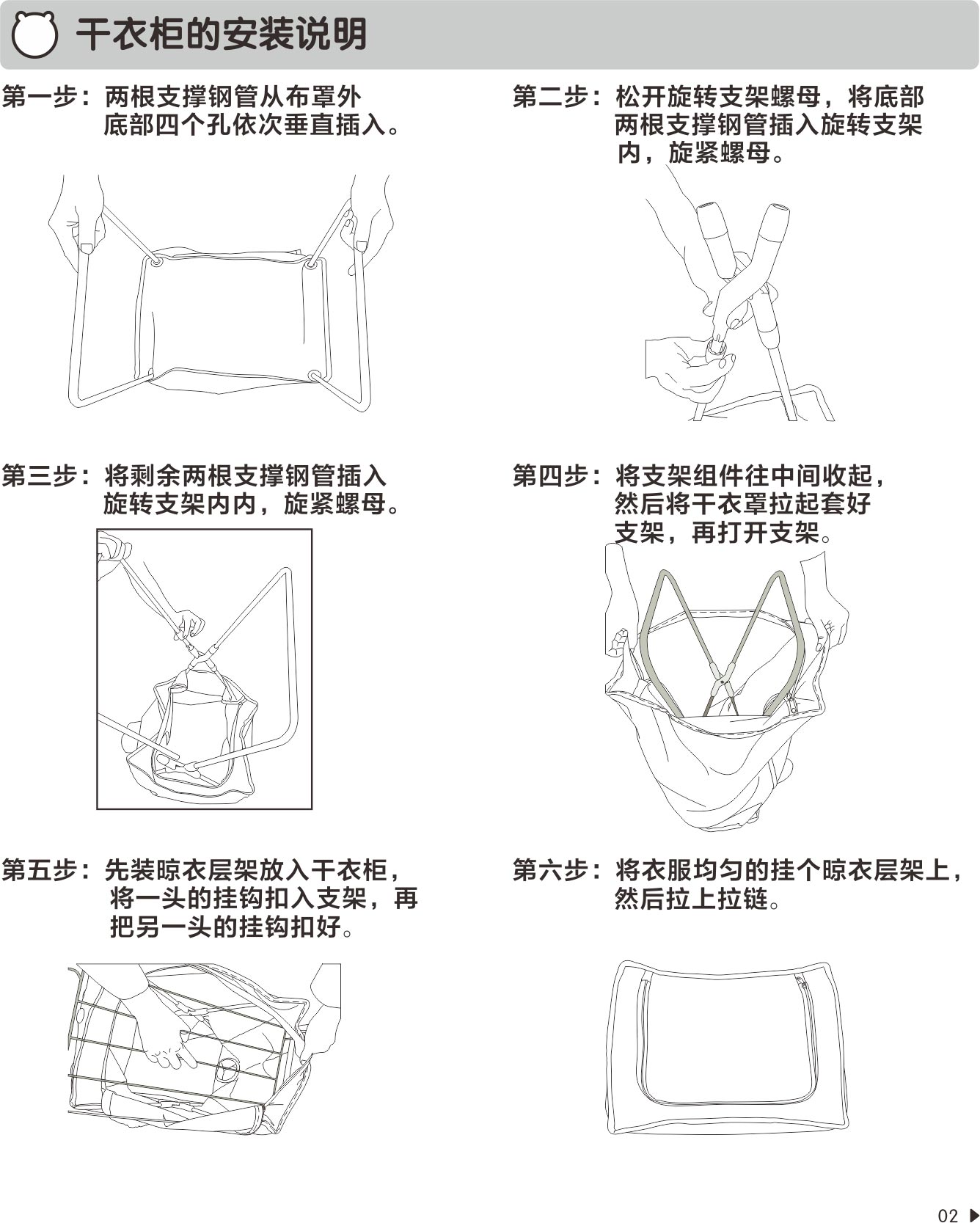 干衣柜的安装说明

第一步：两根支撑钢管从布罩外底部四个孔依次垂直插入。

第二步：松开旋转支架螺母，将底部两根支撑钢管插入旋转支架内，旋紧螺母。

第三步：将剩余两根支撑钢管插入旋转支架内内，旋紧螺母。

第四步：将支架组件往中间收起，然后将干衣罩拉起套好支架，再打开支架。

第五步：先装晾衣层架放入干衣柜，将一头的挂钩扣入支架，再把另一头的挂钩扣好。

第六步：将衣服均匀的挂个晾衣层架上，然后拉上拉链。

02