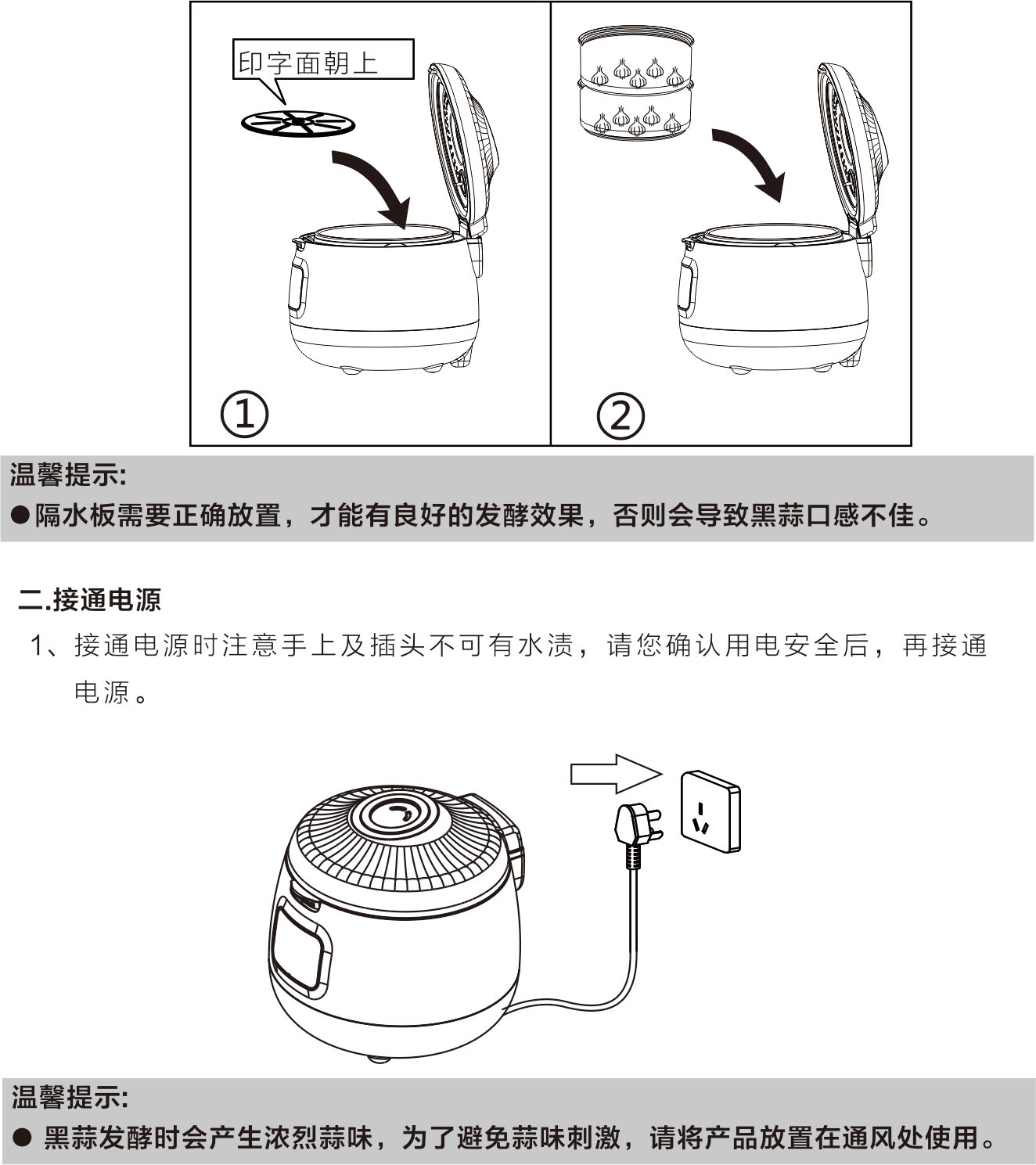 印字面朝上

①

②

温馨提示:
●隔水板需要正确放置，才能有良好的发酵效果，否则会导致黑蒜口感不佳。

二.接通电源
1、接通电源时注意手上及插头不可有水渍，请您确认用电安全后，再接通电源。

温馨提示:
● 黑蒜发酵时会产生浓烈蒜味，为了避免蒜味刺激，请将产品放置在通风处使用。