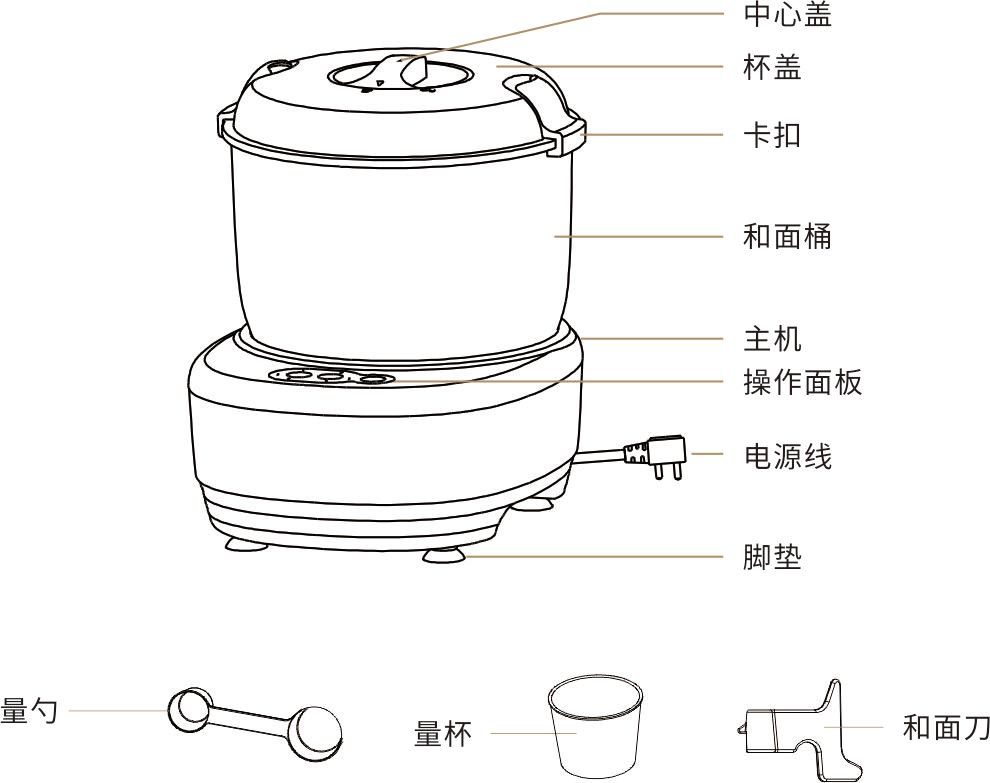 中心盖
杯盖
卡扣
和面桶
主机
操作面板
电源线
脚垫

量勺

量杯

和面刀