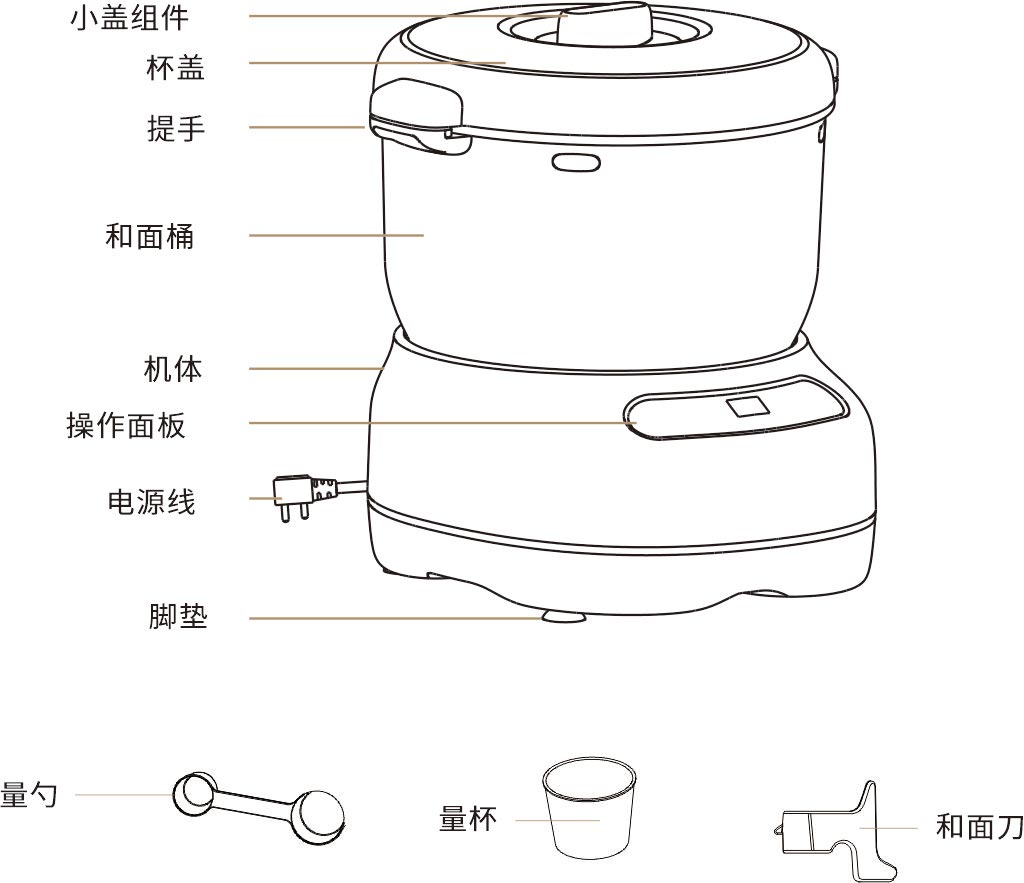 小盖组件
杯盖
提手
和面桶
机体
操作面板
电源线
脚垫
量勺
量杯
和面刀