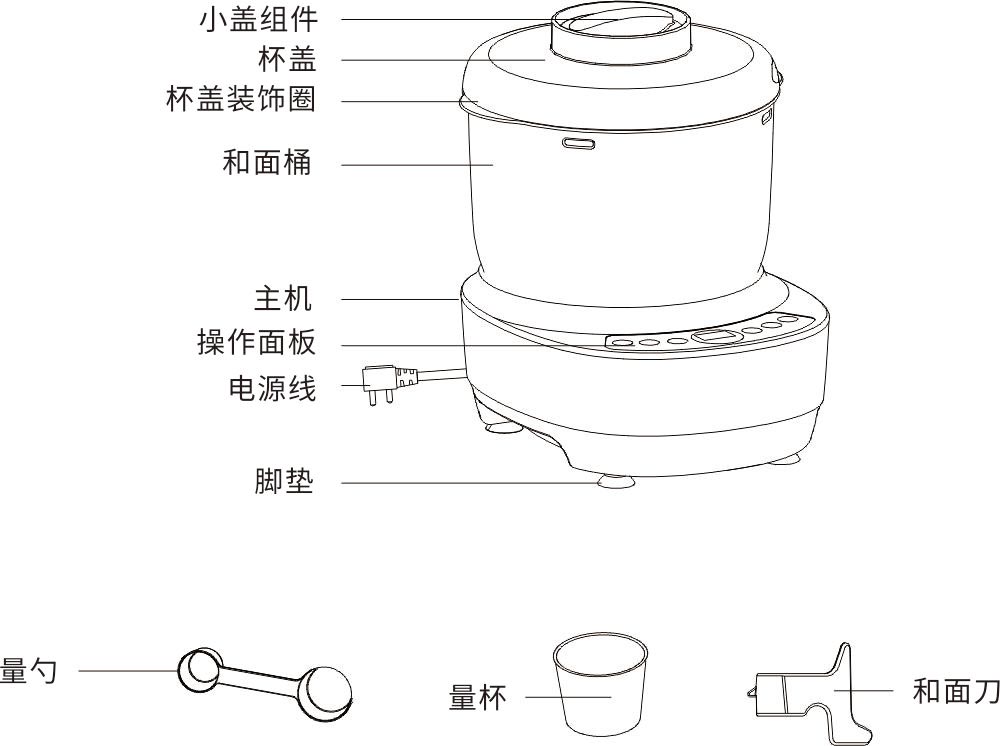 小盖组件
杯盖
杯盖装饰圈
和面桶
主机
操作面板
电源线
脚垫

量勺
量杯
和面刀