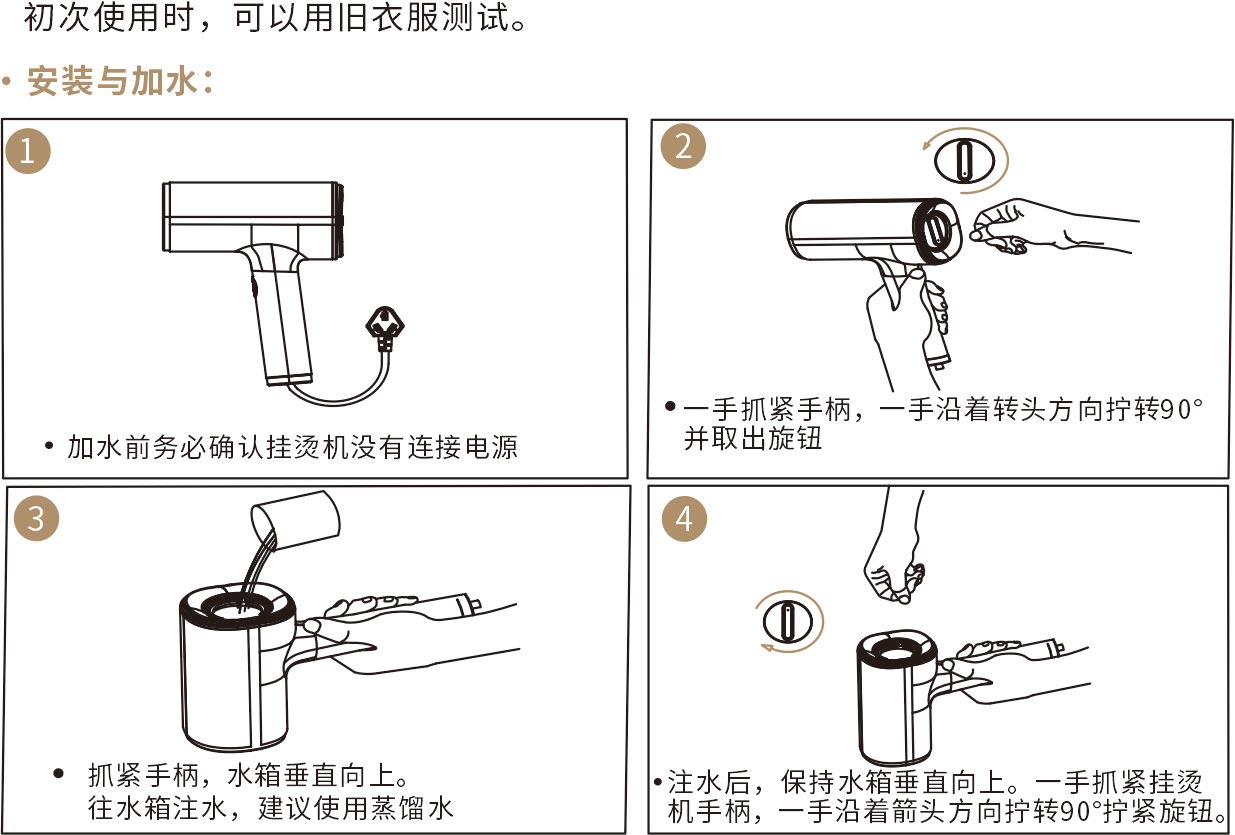 初次使用时，可以用旧衣服测试。

• 安装与加水：

1

• 加水前务必确认挂烫机没有连接电源

2

• 一手抓紧手柄，一手沿着转头方向拧转90°并取出旋钮

3

• 抓紧手柄，水箱垂直向上。往水箱注水，建议使用蒸馏水

4

• 注水后，保持水箱垂直向上。一手抓紧挂烫机手柄，一手沿着箭头方向拧转90°拧紧旋钮。