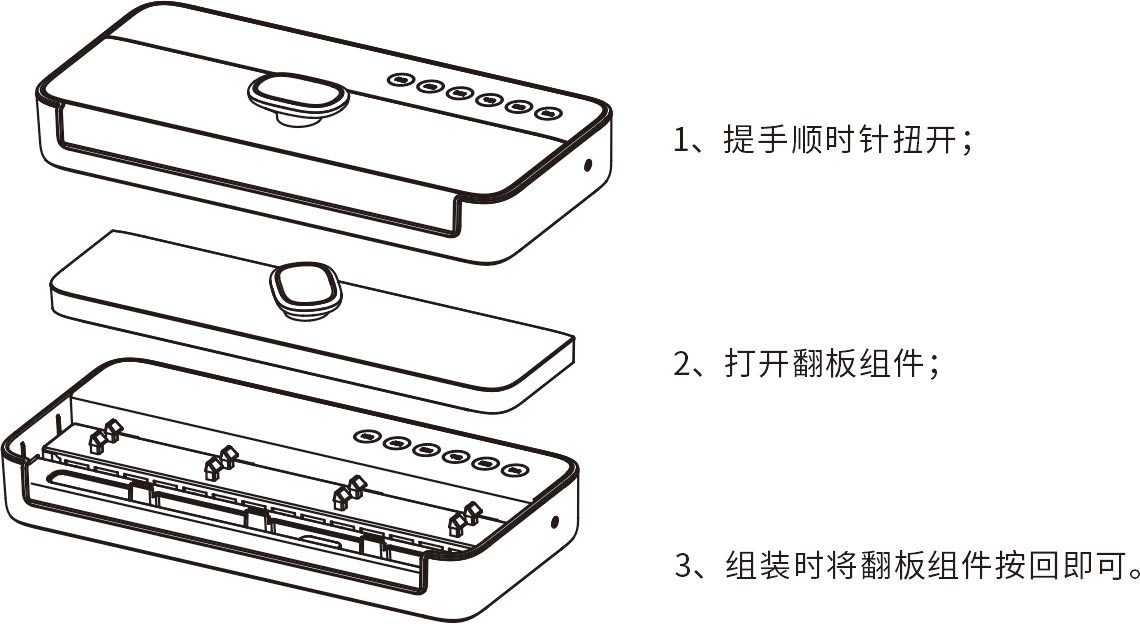 1、提手顺时针扭开；

2、打开翻板组件；

3、组装时将翻板组件按回即可。