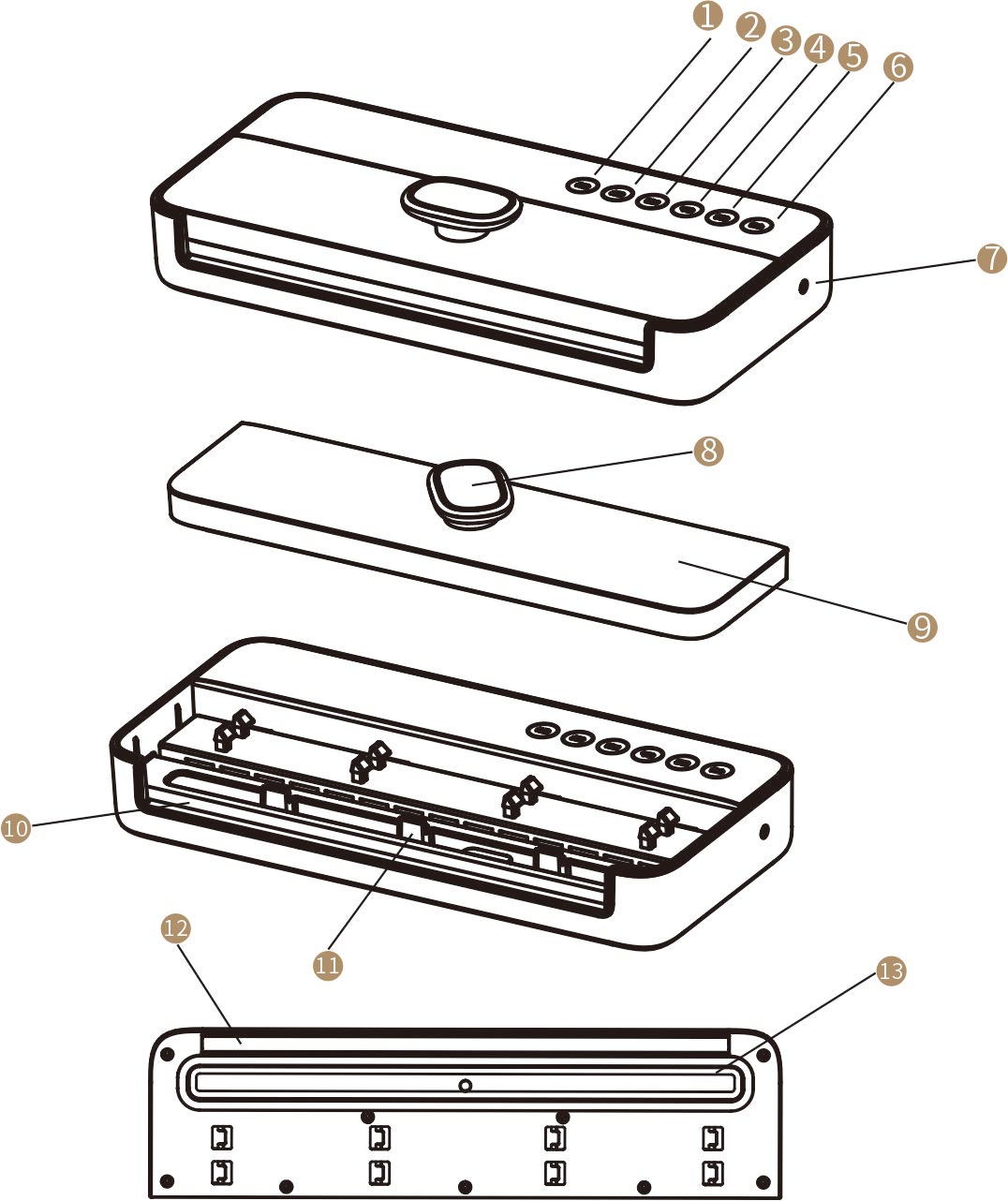 1
2
3
4
5
6
7
8
9
10
11
12
13