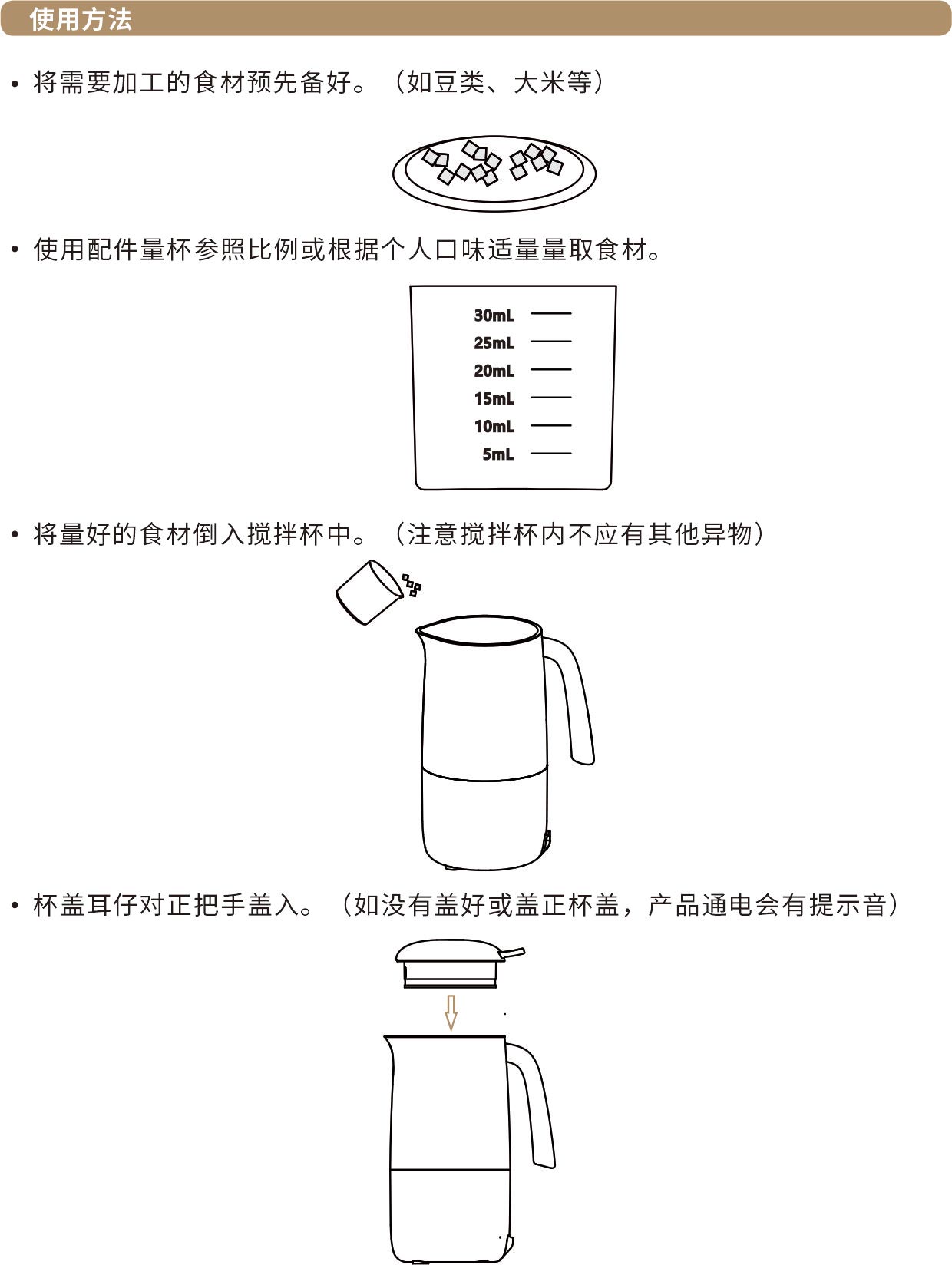 使用方法

• 将需要加工的食材预先备好。（如豆类、大米等）

• 使用配件量杯参照比例或根据个人口味适量量取食材。

30mL
25mL
20mL
15mL
10mL
5mL

• 将量好的食材倒入搅拌杯中。（注意搅拌杯内不应有其他异物）

• 杯盖耳仔对正把手盖入。（如没有盖好或盖正杯盖，产品通电会有提示音）