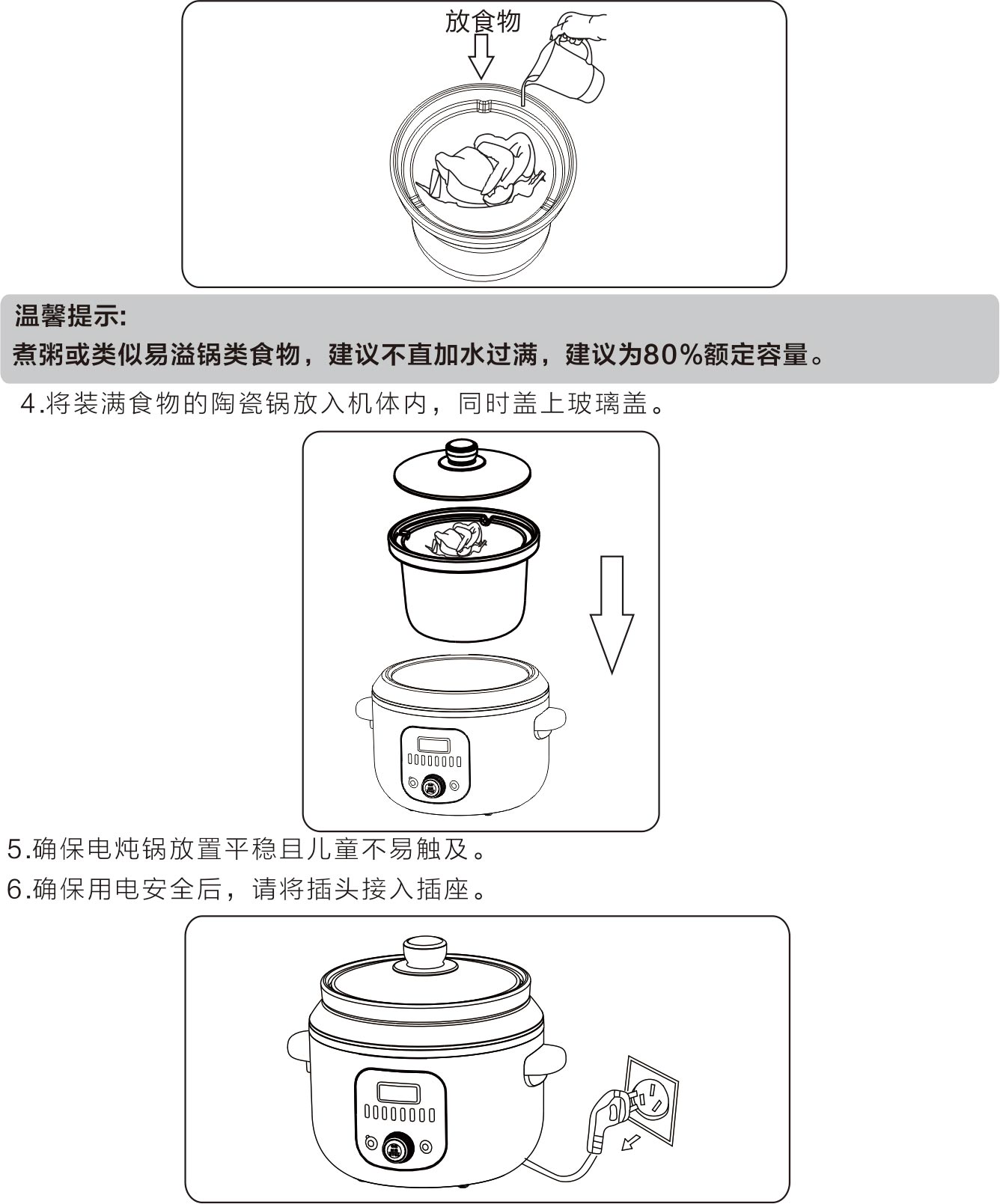 放食物

温馨提示:
煮粥或类似易溢锅类食物，建议不直加水过满，建议为80%额定容量。

4.将装满食物的陶瓷锅放入机体内，同时盖上玻璃盖。

5.确保电炖锅放置平稳且儿童不易触及。

6.确保用电安全后，请将插头接入插座。