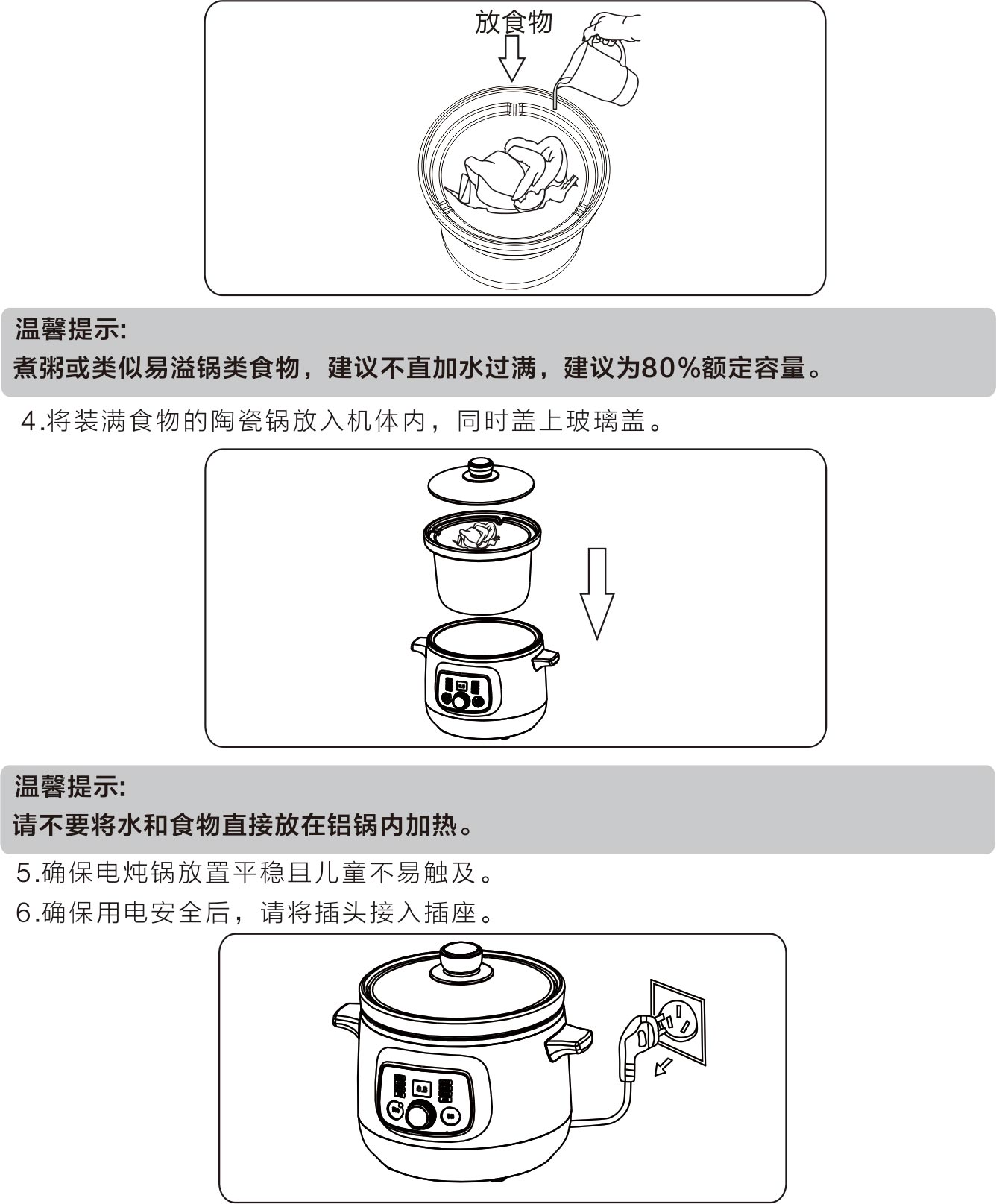 放食物

温馨提示:
煮粥或类似易溢锅类食物，建议不直加水过满，建议为80%额定容量。

4.将装满食物的陶瓷锅放入机体内，同时盖上玻璃盖。

温馨提示:
请不要将水和食物直接放在铝锅内加热。

5.确保电炖锅放置平稳且儿童不易触及。
6.确保用电安全后，请将插头接入插座。