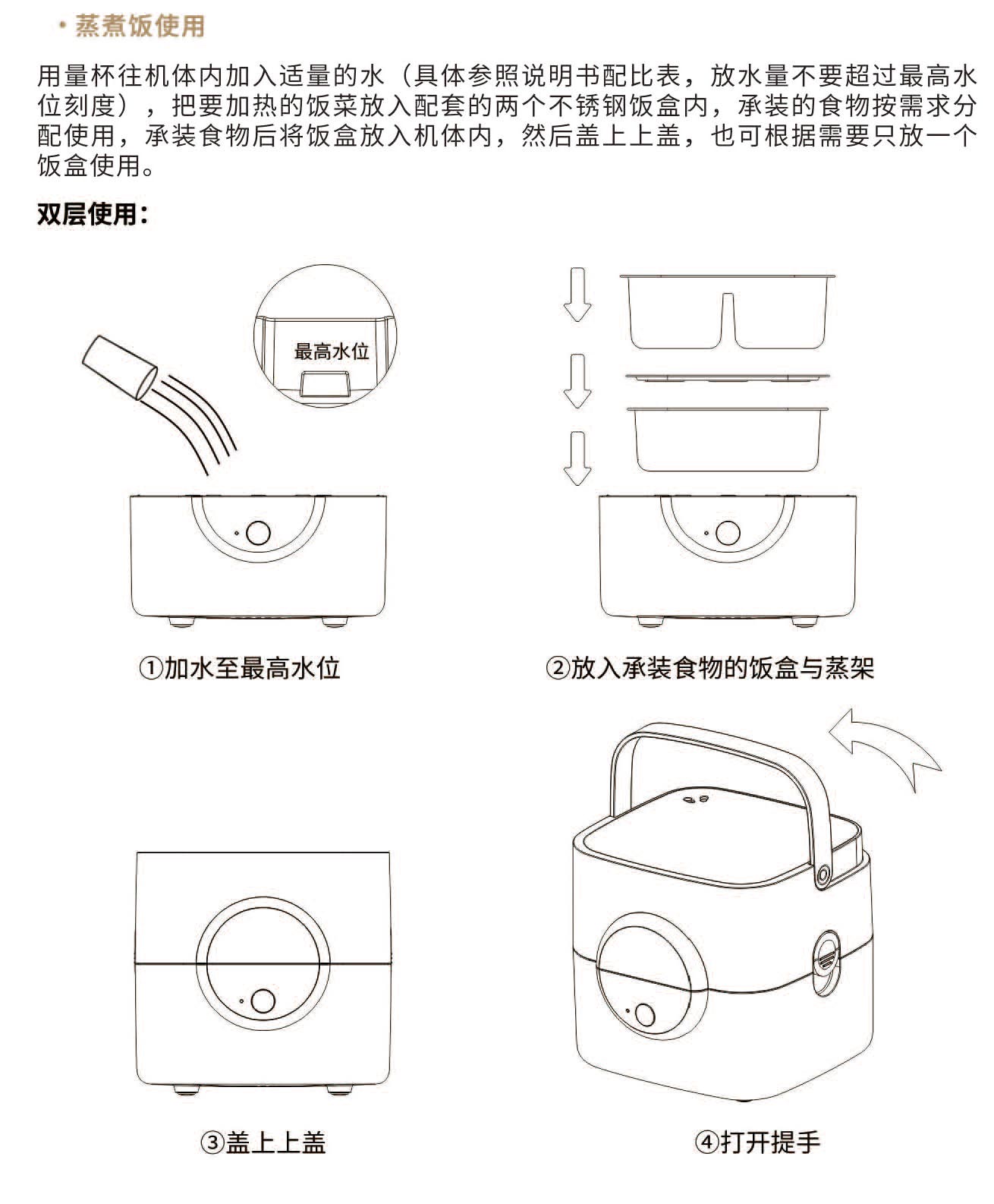 · 蒸煮饭使用

用量杯往机体内加入适量的水（具体参照说明书配比表，放水量不要超过最高水位刻度），把要加热的饭菜放入配套的两个不锈钢饭盒内，承装的食物按需求分配使用，承装食物后将饭盒放入机体内，然后盖上上盖，也可根据需要只放一个饭盒使用。

双层使用：

最高水位

①加水至最高水位

②放入承装食物的饭盒与蒸架

③盖上上盖

④打开提手