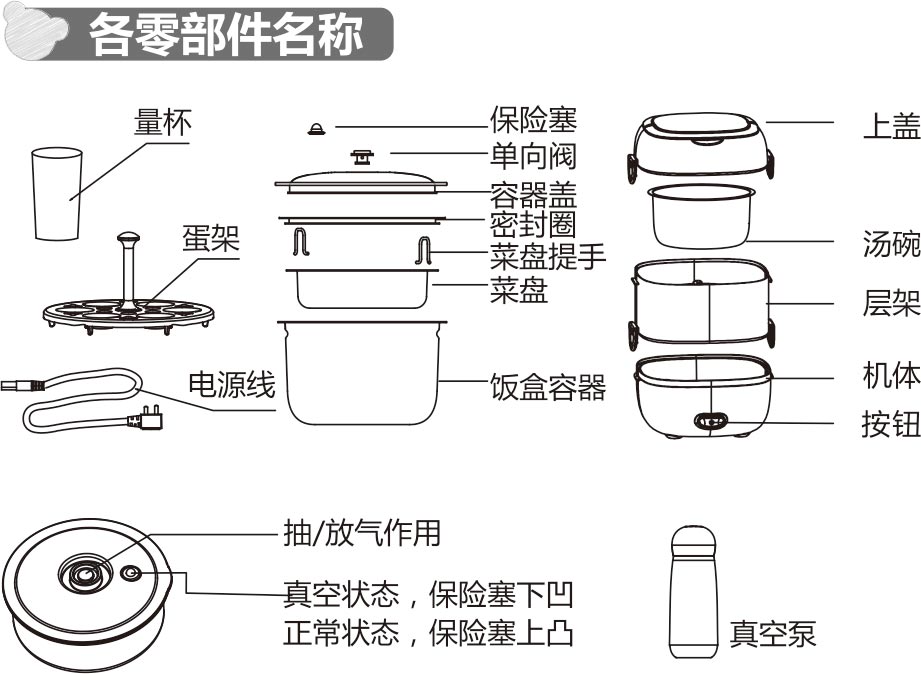 各零部件名称

量杯

蛋架

电源线

保险塞
单向阀
容器盖
密封圈
菜盘提手
菜盘
饭盒容器

上盖
汤碗
层架
机体
按钮

抽/放气作用
真空状态，保险塞下凹
正常状态，保险塞上凸

真空泵