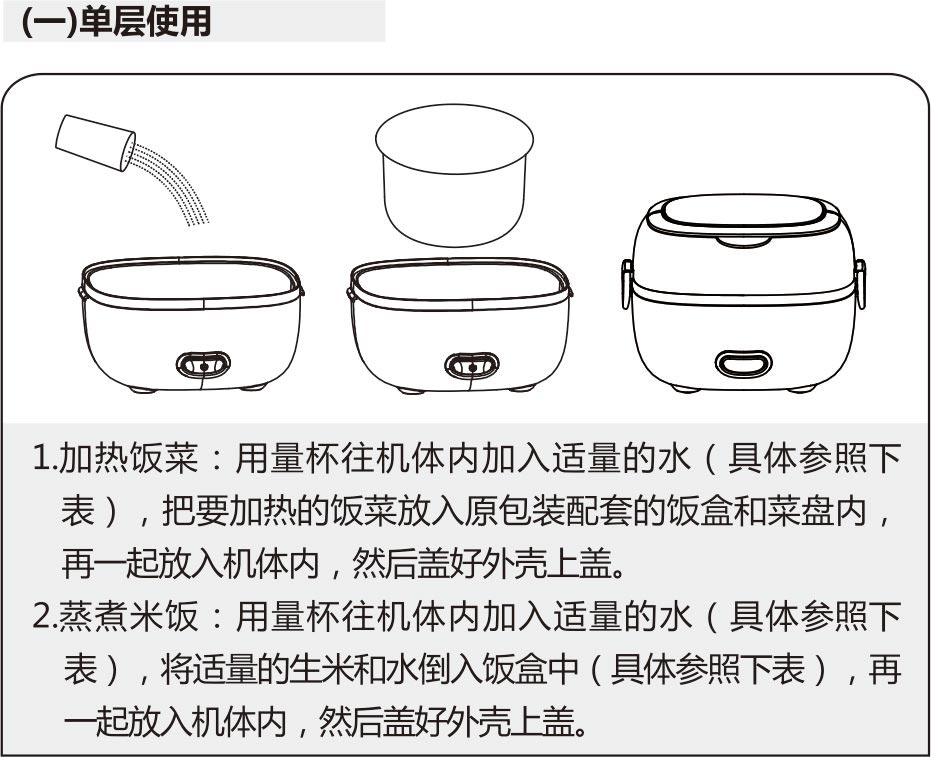 (一)单层使用

1.加热饭菜：用量杯往机体内加入适量的水（具体参照下表），把要加热的饭菜放入原包装配套的饭盒和菜盘内，再一起放入机体内，然后盖好外壳上盖。

2.蒸煮米饭：用量杯往机体内加入适量的水（具体参照下表），将适量的生米和水倒入饭盒中（具体参照下表），再一起放入机体内，然后盖好外壳上盖。