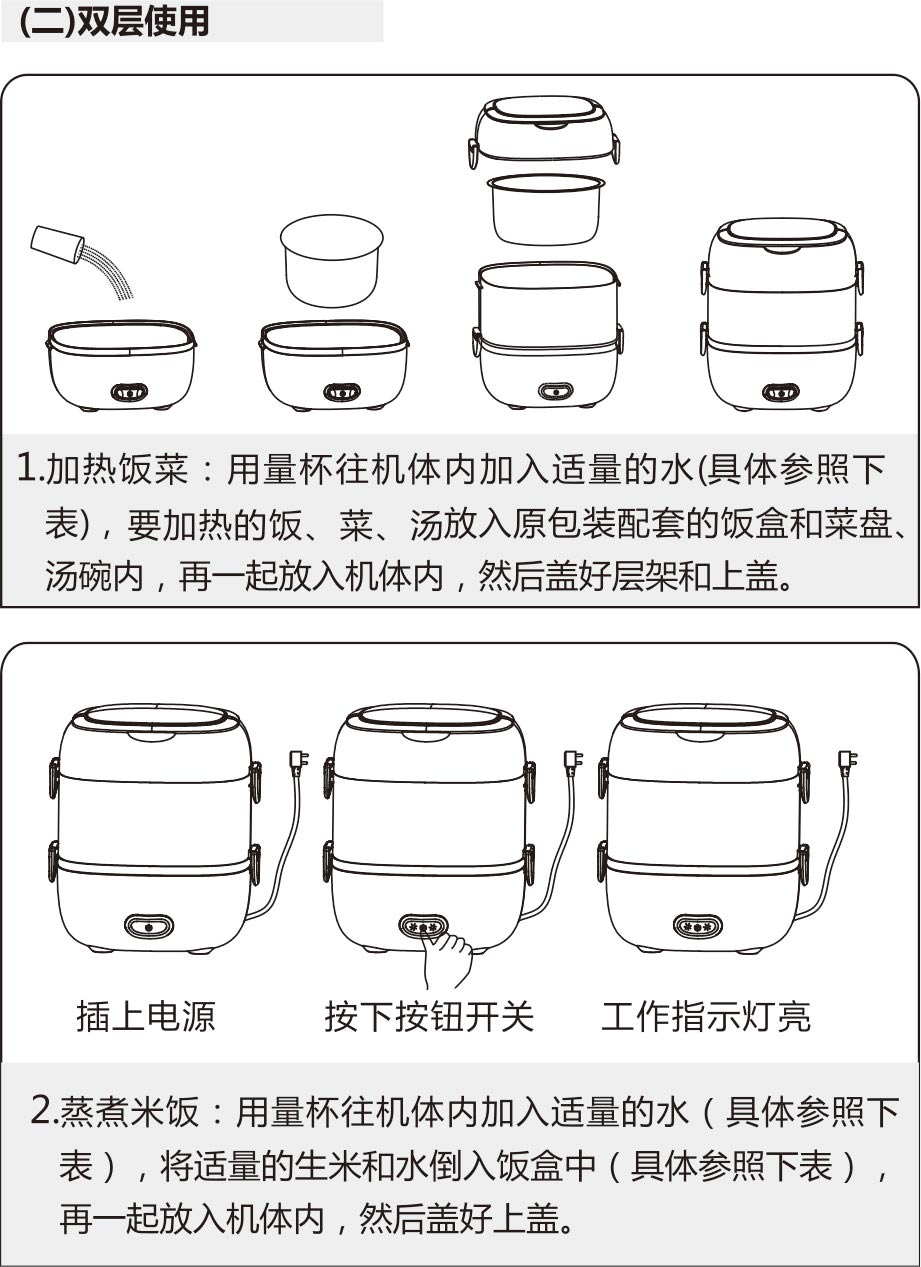 (二)双层使用

1.加热饭菜：用量杯往机体内加入适量的水(具体参照下表)，要加热的饭、菜、汤放入原包装配套的饭盒和菜盘、汤碗内，再一起放入机体内，然后盖好层架和上盖。

插上电源　　按下按钮开关　　工作指示灯亮

2.蒸煮米饭：用量杯往机体内加入适量的水（具体参照下表），将适量的生米和水倒入饭盒中（具体参照下表），再一起放入机体内，然后盖好上盖。