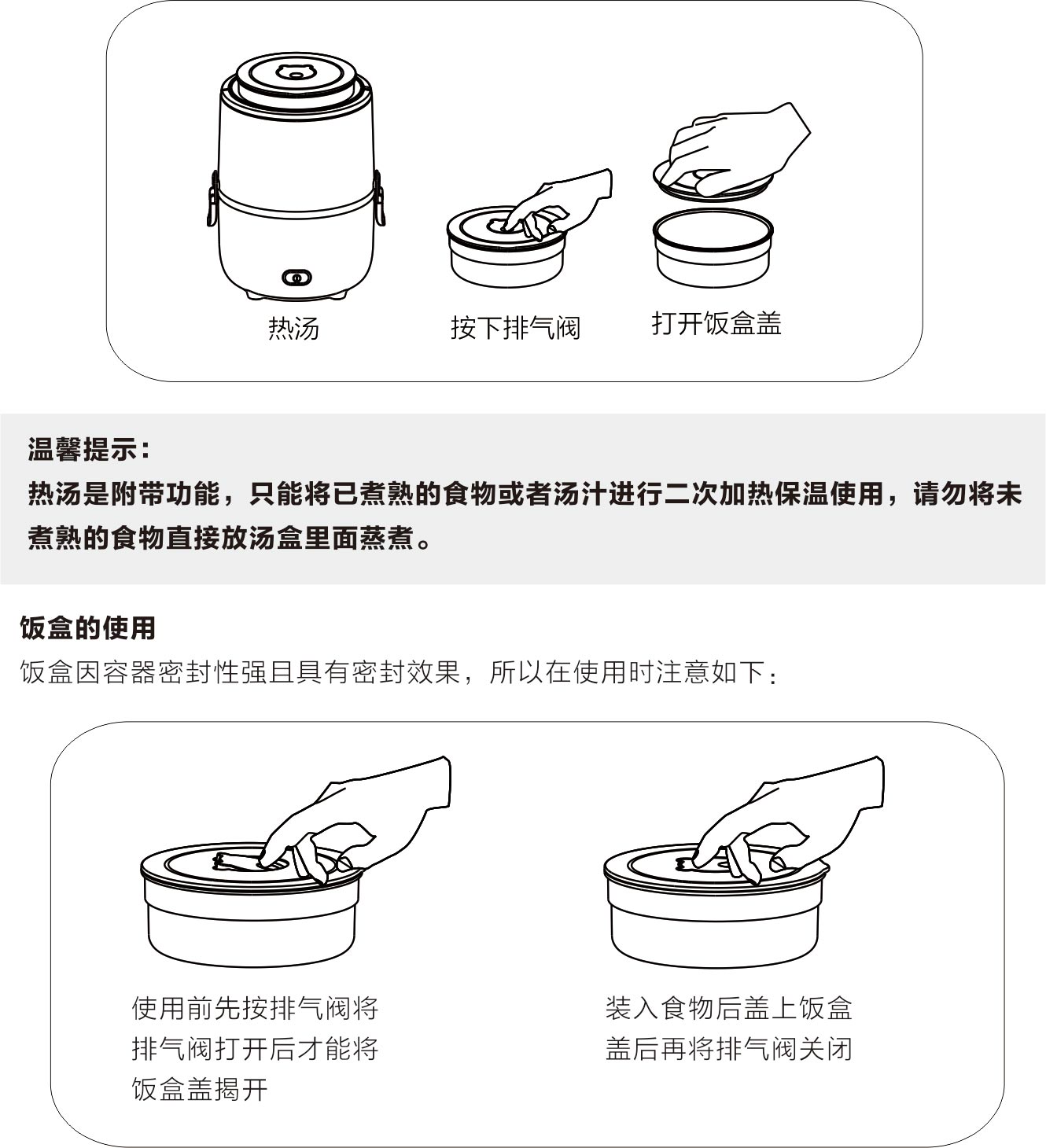 热汤

按下排气阀

打开饭盒盖

温馨提示：
热汤是附带功能，只能将已煮熟的食物或者汤汁进行二次加热保温使用，请勿将未煮熟的食物直接放汤盒里面蒸煮。

饭盒的使用

饭盒因容器密封性强且具有密封效果，所以在使用时注意如下：

使用前先按排气阀将排气阀打开后才能将饭盒盖揭开

装入食物后盖上饭盒盖后再将排气阀关闭