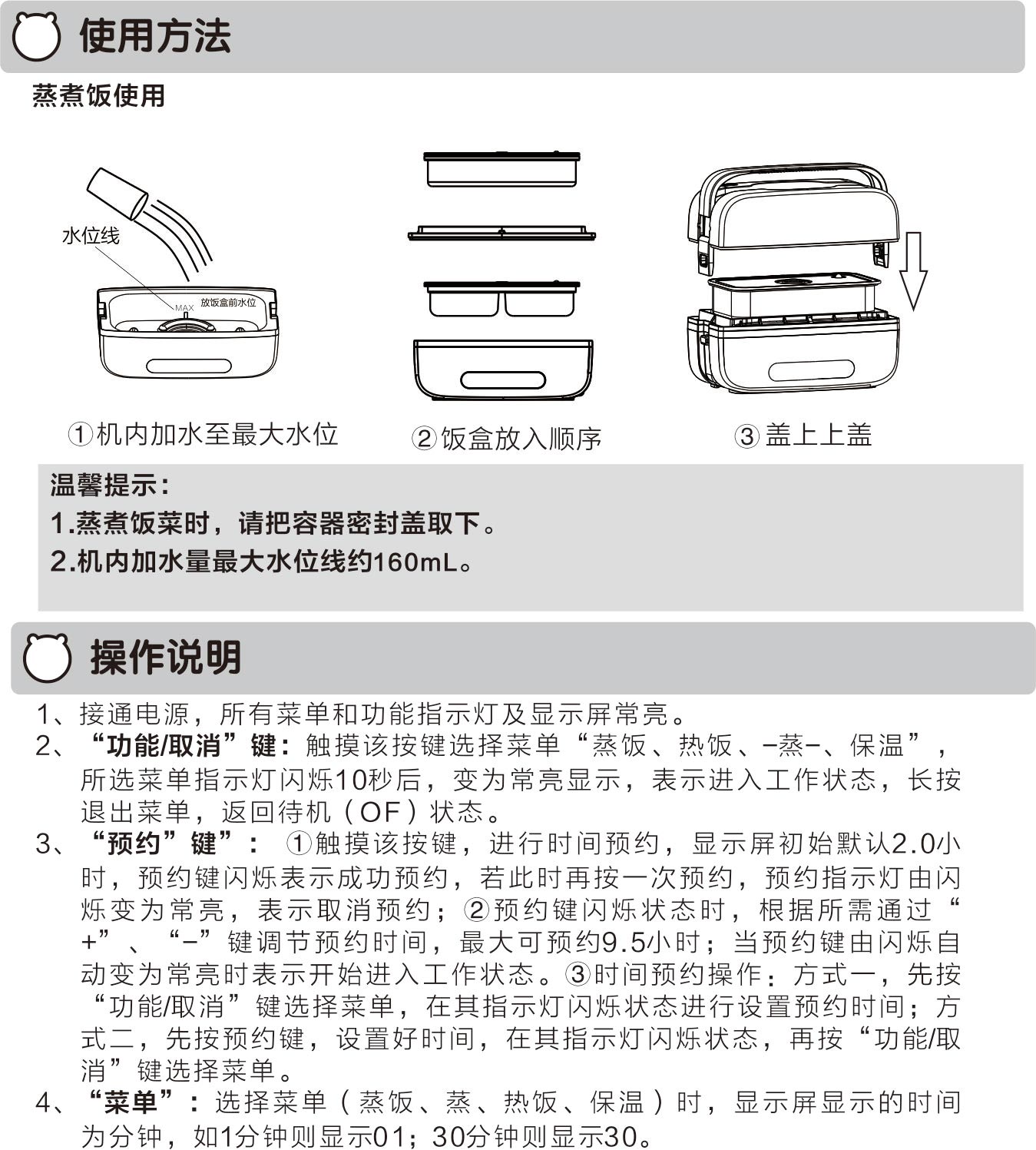 使用方法

蒸煮饭使用

水位线

MAX

放饭盒前水位

①机内加水至最大水位

②饭盒放入顺序

③盖上上盖

温馨提示：
1.蒸煮饭菜时，请把容器密封盖取下。
2.机内加水量最大水位线约160mL。

操作说明

1、接通电源，所有菜单和功能指示灯及显示屏常亮。
2、“功能/取消”键：触摸该按键选择菜单“蒸饭、热饭、-蒸-、保温”，所选菜单指示灯闪烁10秒后，变为常亮显示，表示进入工作状态，长按退出菜单，返回待机（OF）状态。
3、“预约”键”：①触摸该按键，进行时间预约，显示屏初始默认2.0小时，预约键闪烁表示成功预约，若此时再按一次预约，预约指示灯由闪烁变为常亮，表示取消预约；②预约键闪烁状态时，根据所需通过“+”、“-”键调节预约时间，最大可预约9.5小时；当预约键由闪烁自动变为常亮时表示开始进入工作状态。③时间预约操作：方式一，先按“功能/取消”键选择菜单，在其指示灯闪烁状态进行设置预约时间；方式二，先按预约键，设置好时间，在其指示灯闪烁状态，再按“功能/取消”键选择菜单。
4、“菜单”：选择菜单（蒸饭、蒸、热饭、保温）时，显示屏显示的时间为分钟，如1分钟则显示01；30分钟则显示30。