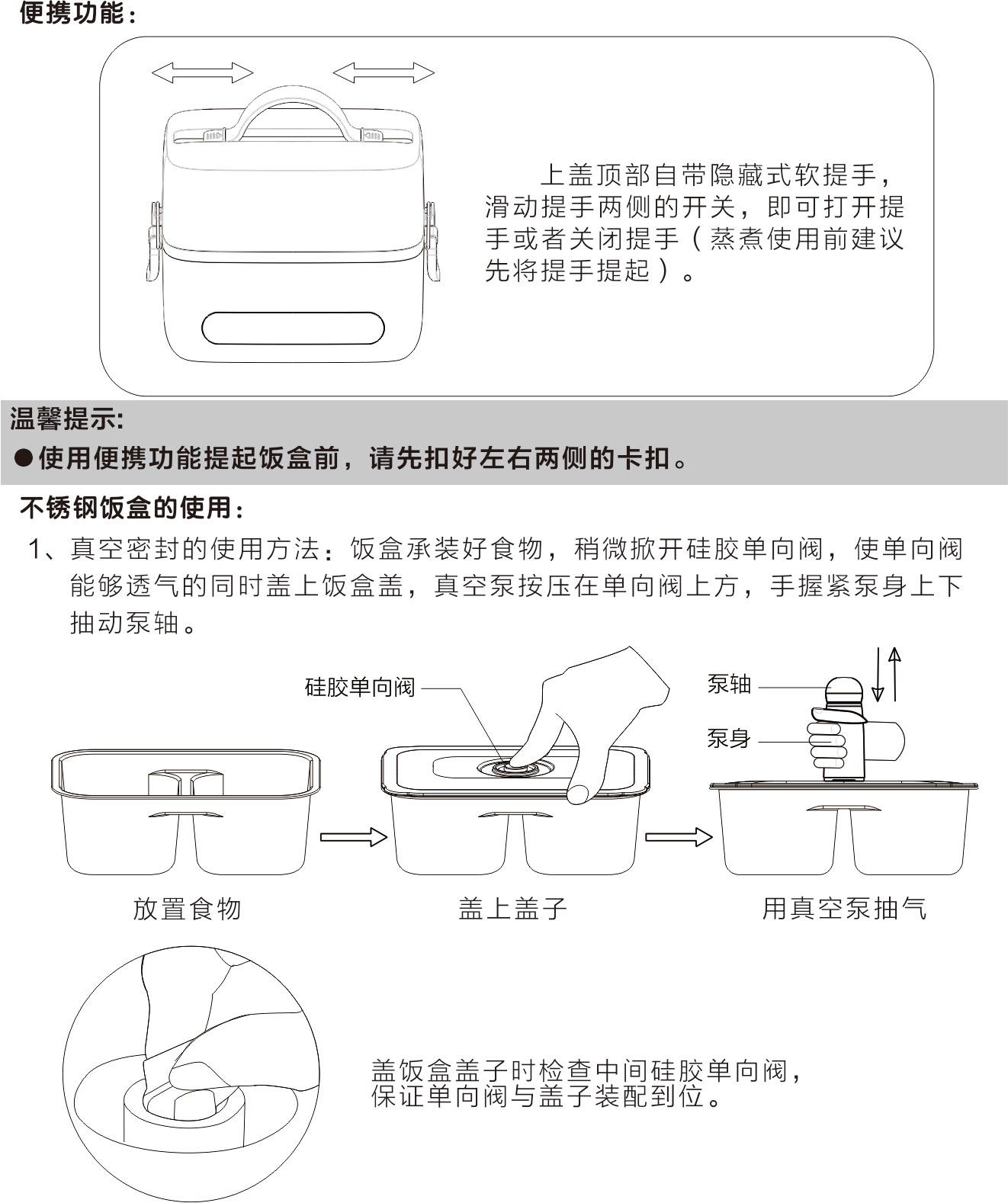 便携功能：

上盖顶部自带隐藏式软提手，滑动提手两侧的开关，即可打开提手或者关闭提手（蒸煮使用前建议先将提手提起）。

温馨提示:
●使用便携功能提起饭盒前，请先扣好左右两侧的卡扣。

不锈钢饭盒的使用：
1、真空密封的使用方法：饭盒承装好食物，稍微掀开硅胶单向阀，使单向阀能够透气的同时盖上饭盒盖，真空泵按压在单向阀上方，手握紧泵身上下抽动泵轴。

硅胶单向阀
泵轴
泵身

放置食物
盖上盖子
用真空泵抽气

盖饭盒盖子时检查中间硅胶单向阀，保证单向阀与盖子装配到位。