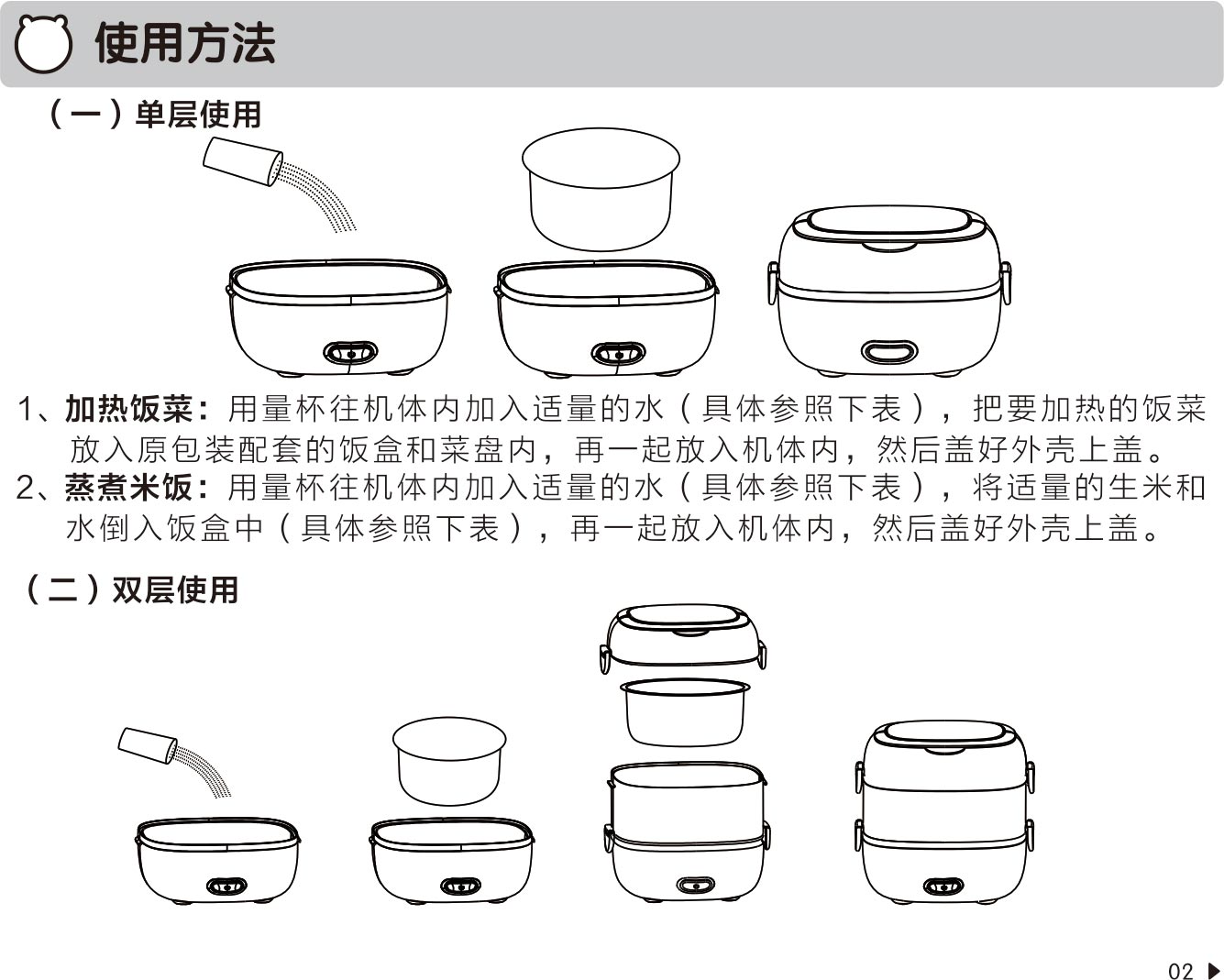 使用方法

（一）单层使用

1、加热饭菜：用量杯往机体内加入适量的水（具体参照下表），把要加热的饭菜放入原包装配套的饭盒和菜盘内，再一起放入机体内，然后盖好外壳上盖。
2、蒸煮米饭：用量杯往机体内加入适量的水（具体参照下表），将适量的生米和水倒入饭盒中（具体参照下表），再一起放入机体内，然后盖好外壳上盖。

（二）双层使用

02