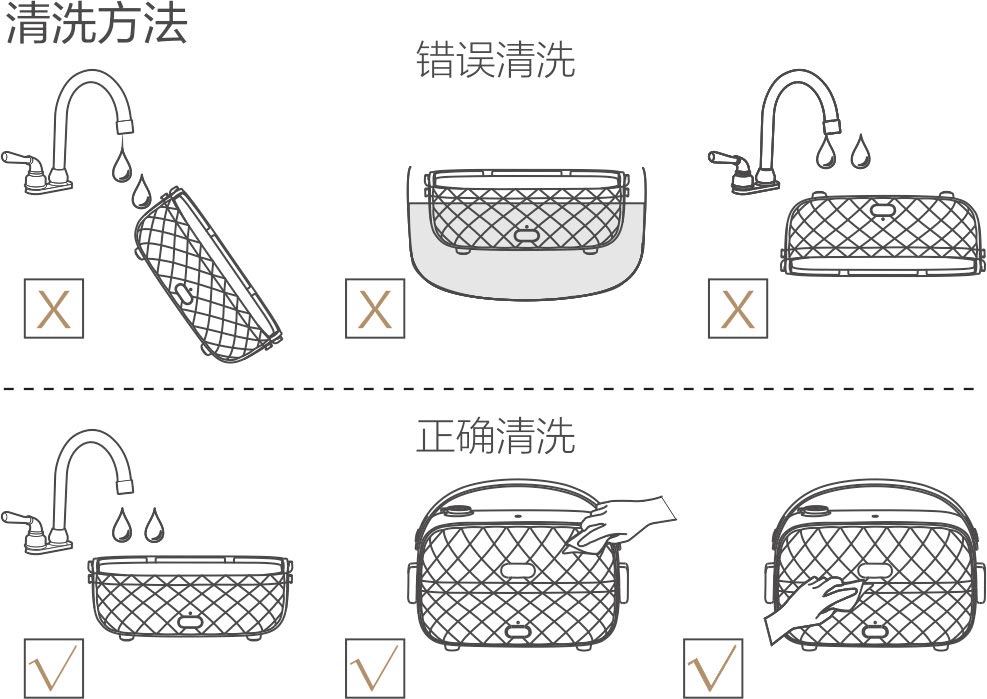 清洗方法

错误清洗

X X X

正确清洗

√ √ √