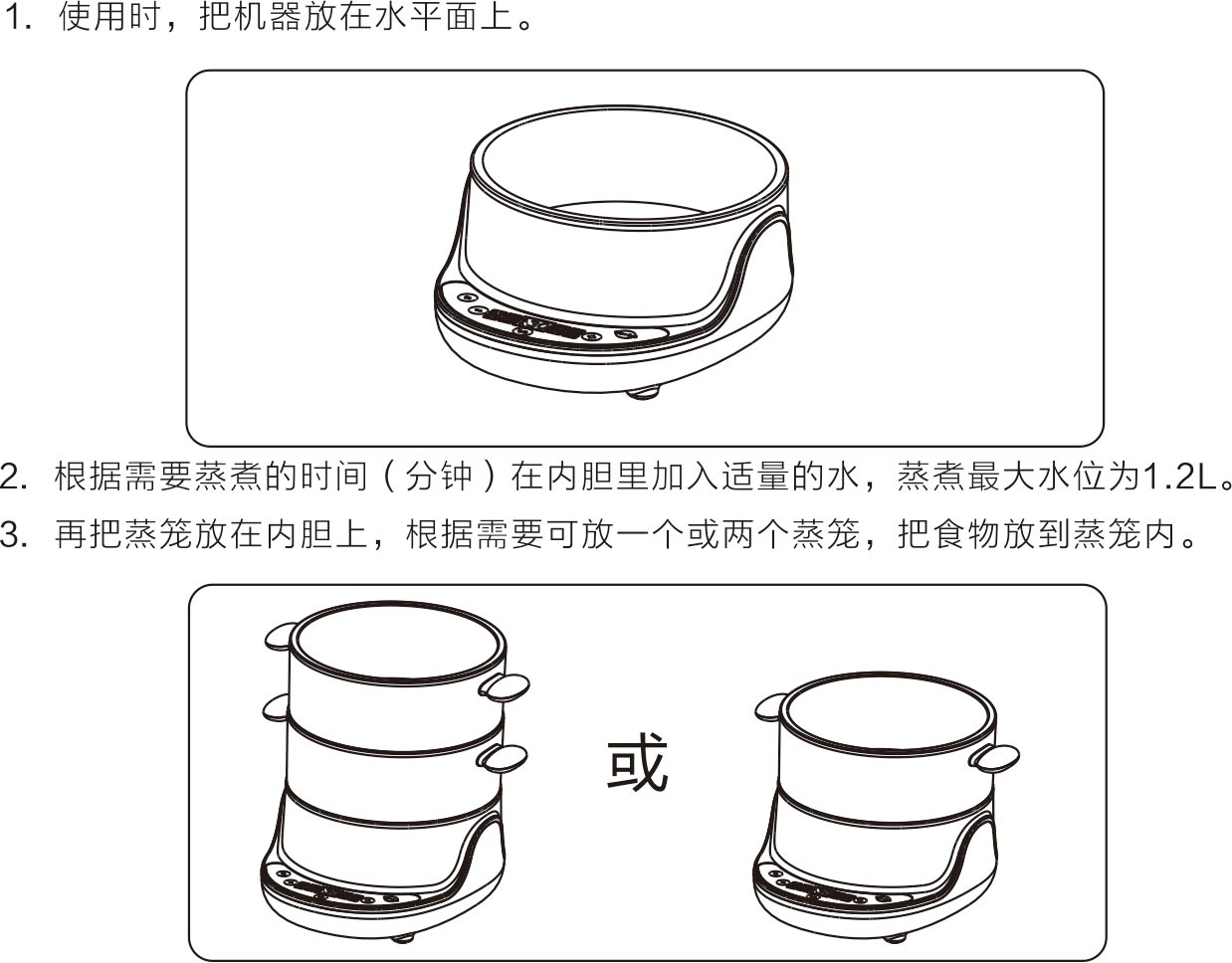 1. 使用时，把机器放在水平面上。

2. 根据需要蒸煮的时间（分钟）在内胆里加入适量的水，蒸煮最大水位为1.2L。

3. 再把蒸笼放在内胆上，根据需要可放一个或两个蒸笼，把食物放到蒸笼内。

或