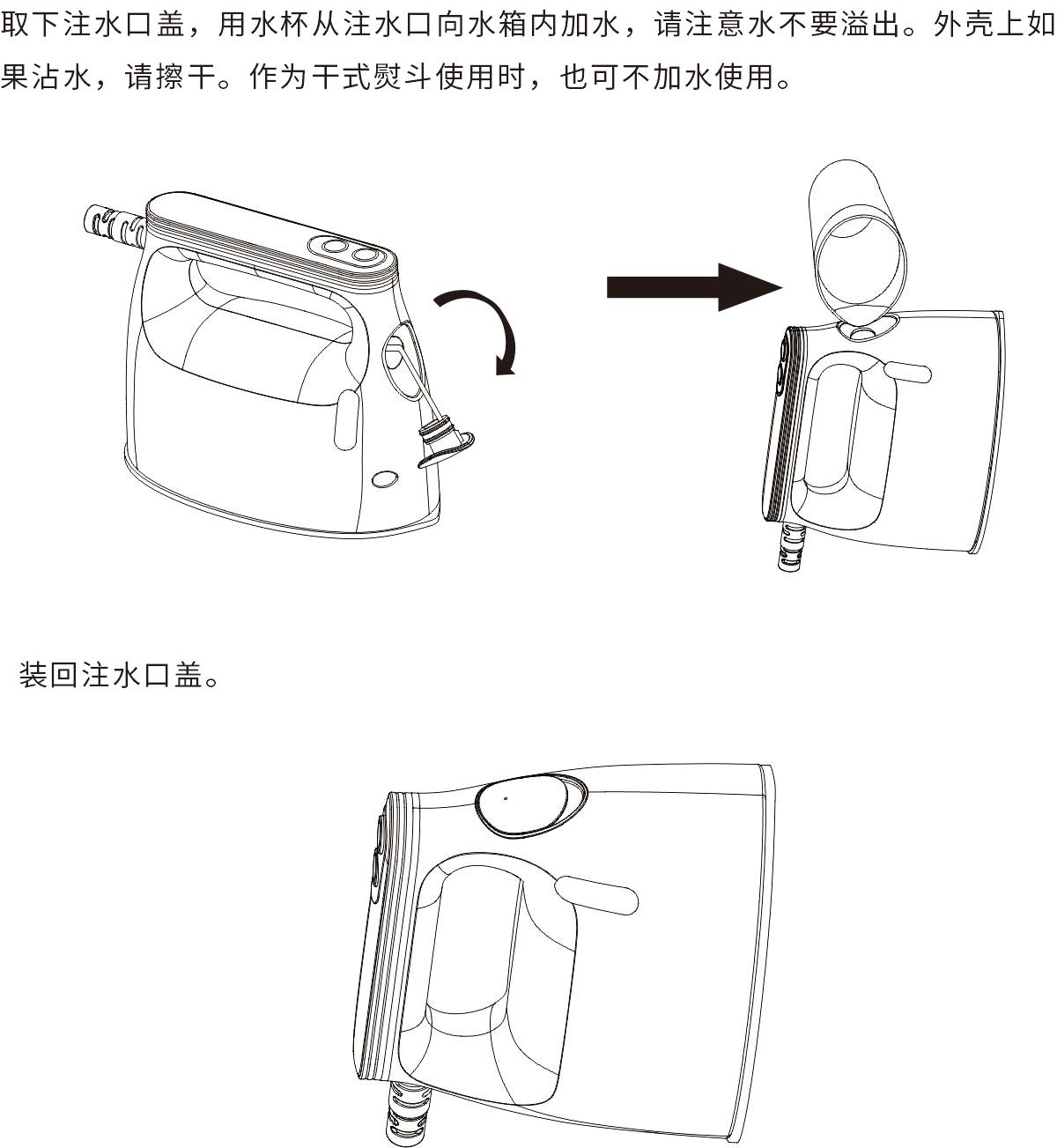 取下注水口盖，用水杯从注水口向水箱内加水，请注意水不要溢出。外壳上如果沾水，请擦干。作为干式熨斗使用时，也可不加水使用。

装回注水口盖。