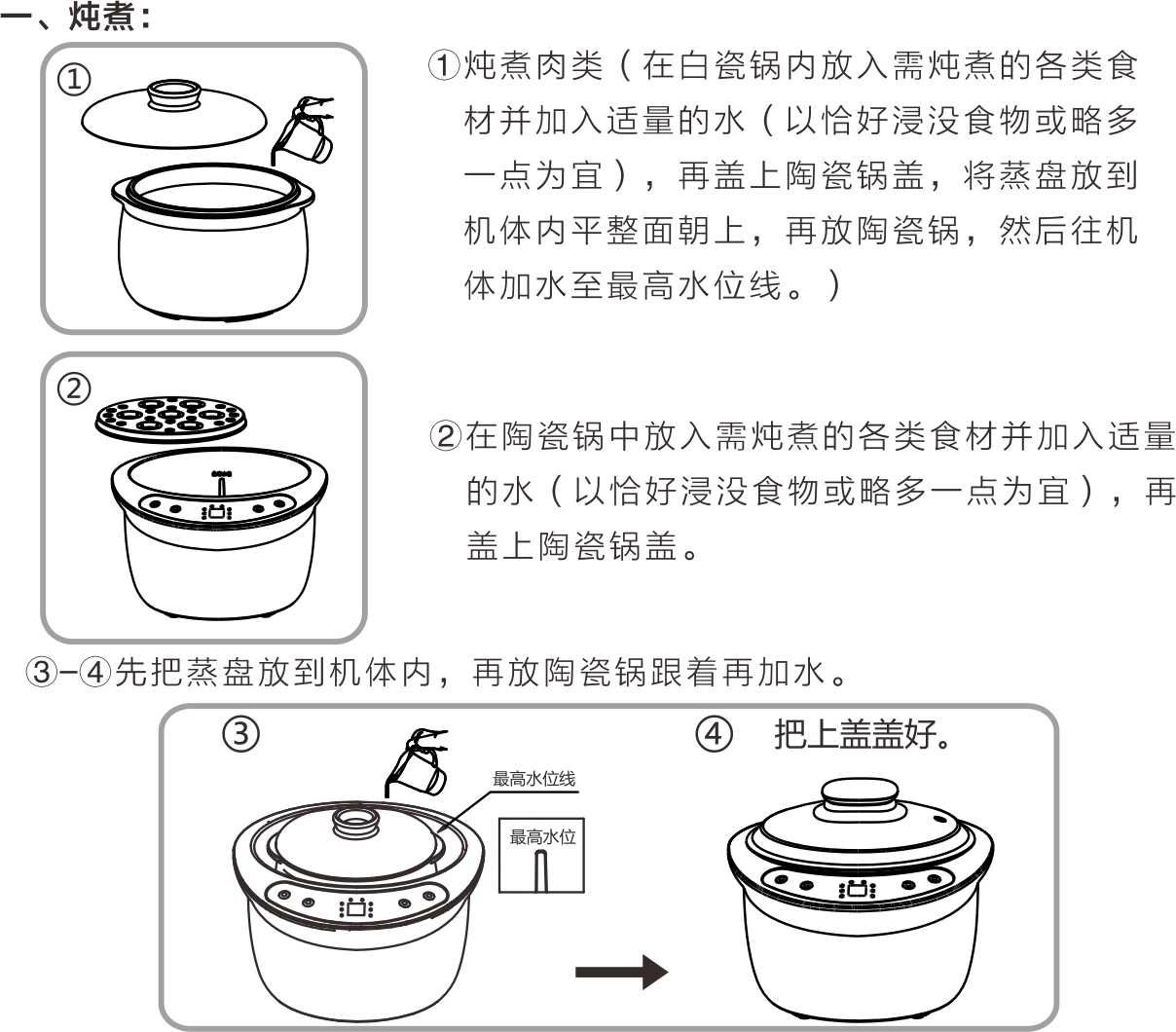 一、炖煮:

①

①炖煮肉类（在白瓷锅内放入需炖煮的各类食材并加入适量的水（以恰好浸没食物或略多一点为宜），再盖上陶瓷锅盖，将蒸盘放到机体内平整面朝上，再放陶瓷锅，然后往机体加水至最高水位线。）

②

②在陶瓷锅中放入需炖煮的各类食材并加入适量的水（以恰好浸没食物或略多一点为宜），再盖上陶瓷锅盖。

③-④先把蒸盘放到机体内，再放陶瓷锅跟着再加水。

③

最高水位线

最高水位

④ 把上盖盖好。