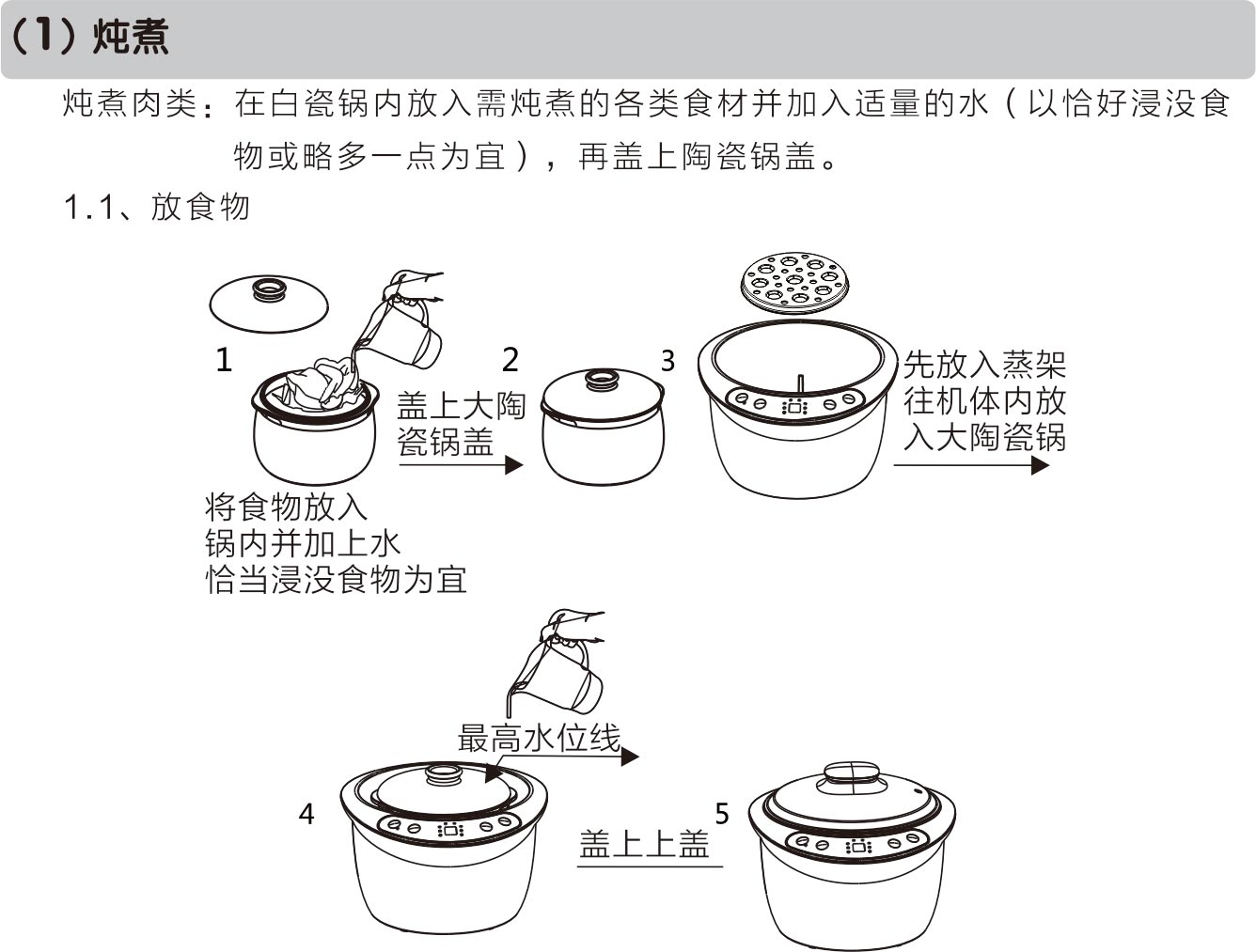 （1）炖煮

炖煮肉类：在白瓷锅内放入需炖煮的各类食材并加入适量的水（以恰好浸没食物或略多一点为宜），再盖上陶瓷锅盖。

1.1、放食物

1

将食物放入
锅内并加上水
恰当浸没食物为宜

盖上大陶
瓷锅盖

2

3

先放入蒸架
往机体内放
入大陶瓷锅

最高水位线

4

盖上上盖

5