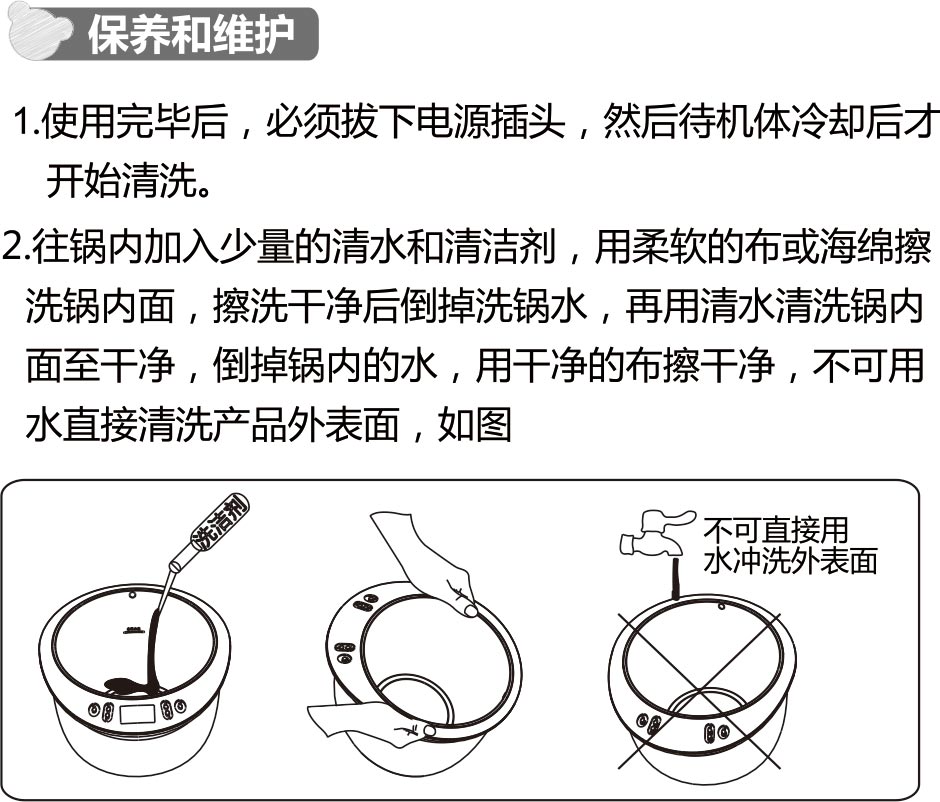 保养和维护

1.使用完毕后，必须拔下电源插头，然后待机体冷却后才开始清洗。

2.往锅内加入少量的清水和清洁剂，用柔软的布或海绵擦洗锅内面，擦洗干净后倒掉洗锅水，再用清水清洗锅内面至干净，倒掉锅内的水，用干净的布擦干净，不可用水直接清洗产品外表面，如图

洗洁剂

不可直接用水冲洗外表面