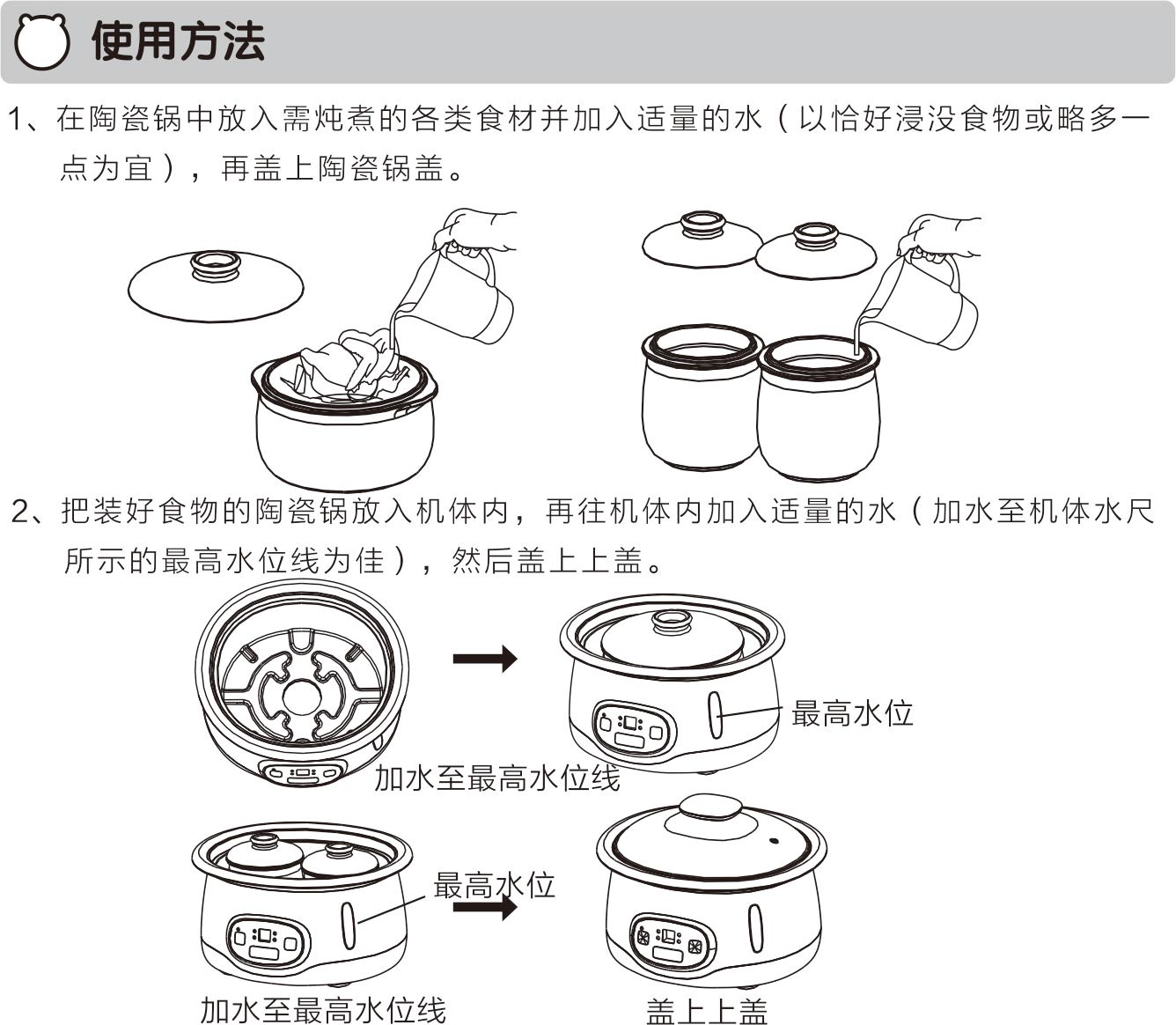 使用方法

1、在陶瓷锅中放入需炖煮的各类食材并加入适量的水（以恰好浸没食物或略多一点为宜），再盖上陶瓷锅盖。

2、把装好食物的陶瓷锅放入机体内，再往机体内加入适量的水（加水至机体水尺所示的最高水位线为佳），然后盖上上盖。

最高水位

加水至最高水位线

最高水位

加水至最高水位线

盖上上盖