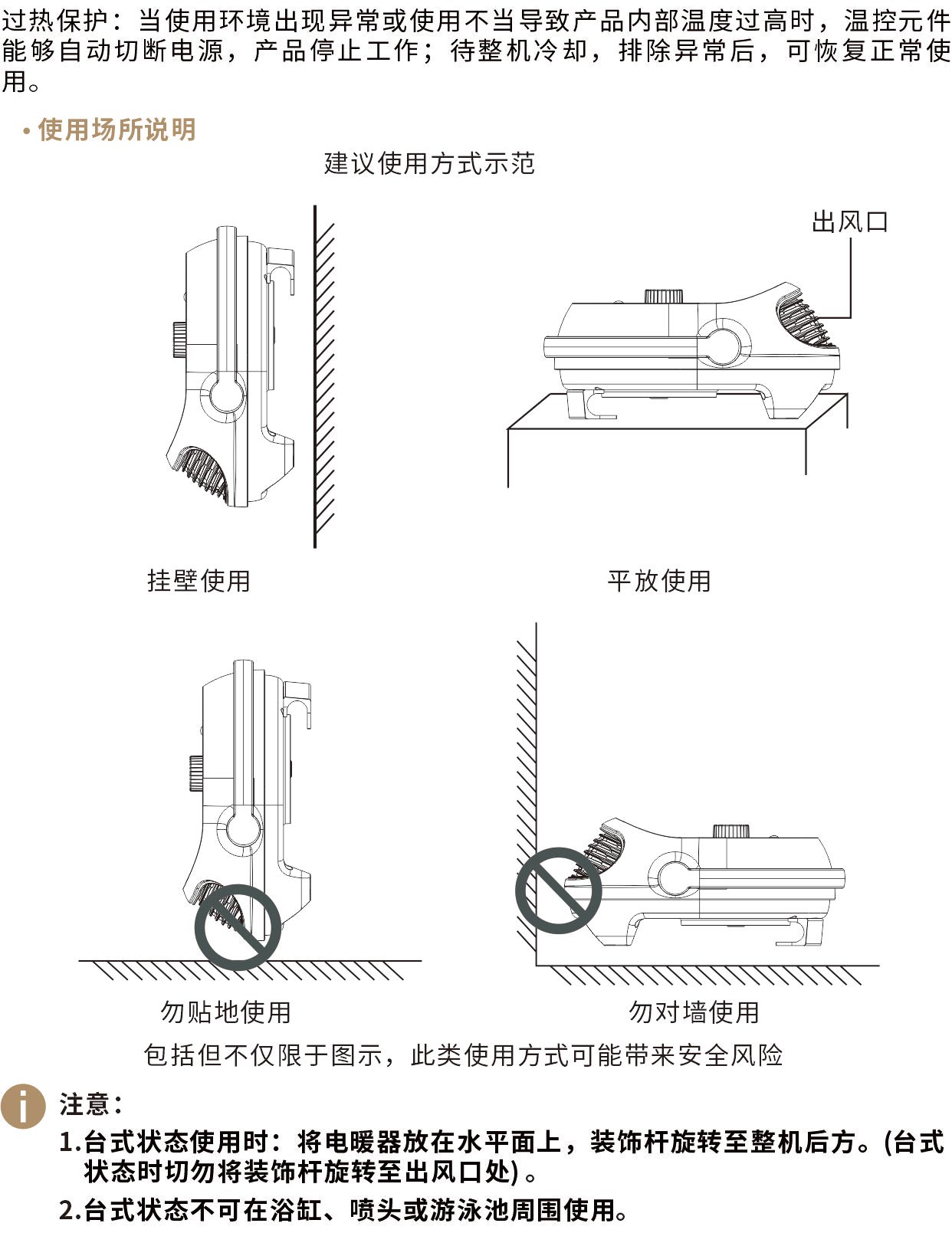 过热保护：当使用环境出现异常或使用不当导致产品内部温度过高时，温控元件能够自动切断电源，产品停止工作；待整机冷却，排除异常后，可恢复正常使用。

• 使用场所说明

建议使用方式示范

出风口

挂壁使用

平放使用

勿贴地使用

勿对墙使用

包括但不仅限于图示，此类使用方式可能带来安全风险

注意：

1.台式状态使用时：将电暖器放在水平面上，装饰杆旋转至整机后方。(台式状态时切勿将装饰杆旋转至出风口处)。

2.台式状态不可在浴缸、喷头或游泳池周围使用。