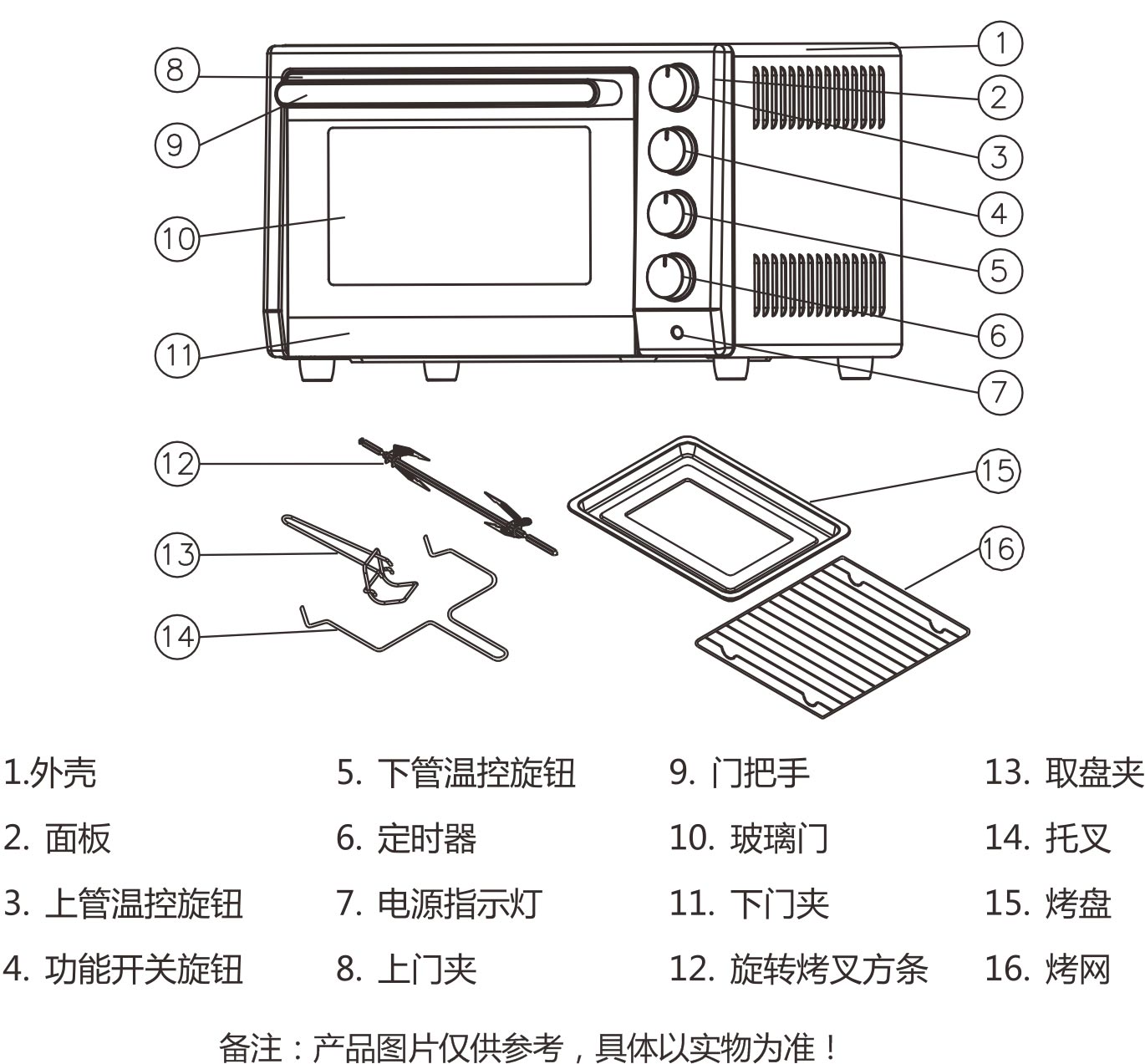 8
9
10
11
1
2
3
4
5
6
7
12
13
14
15
16

1.外壳
2. 面板
3. 上管温控旋钮
4. 功能开关旋钮

5. 下管温控旋钮
6. 定时器
7. 电源指示灯
8. 上门夹

9. 门把手
10. 玻璃门
11. 下门夹
12. 旋转烤叉方条

13. 取盘夹
14. 托叉
15. 烤盘
16. 烤网

备注：产品图片仅供参考，具体以实物为准！