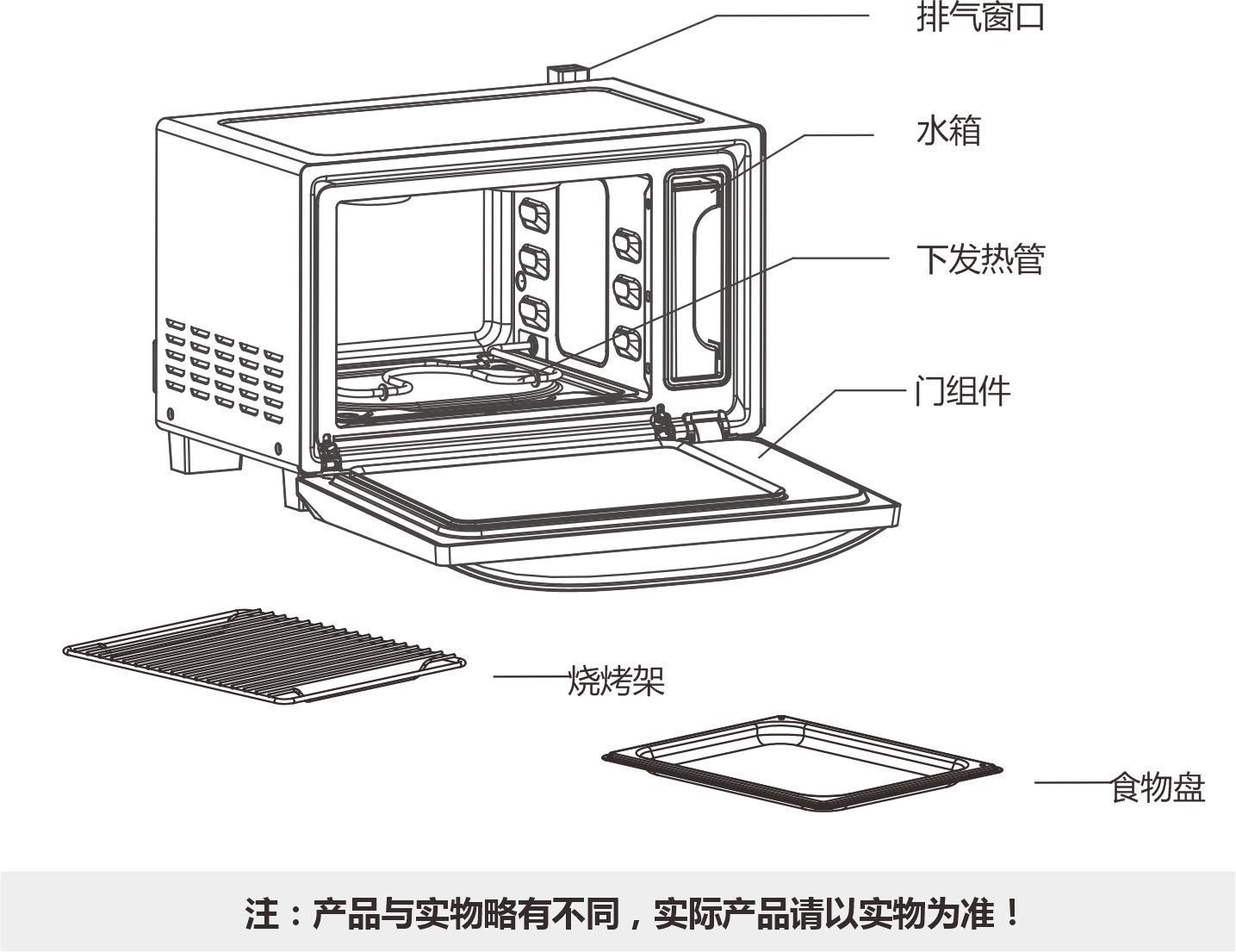 排气窗口

水箱

下发热管

门组件

烧烤架

食物盘

注：产品与实物略有不同，实际产品请以实物为准！