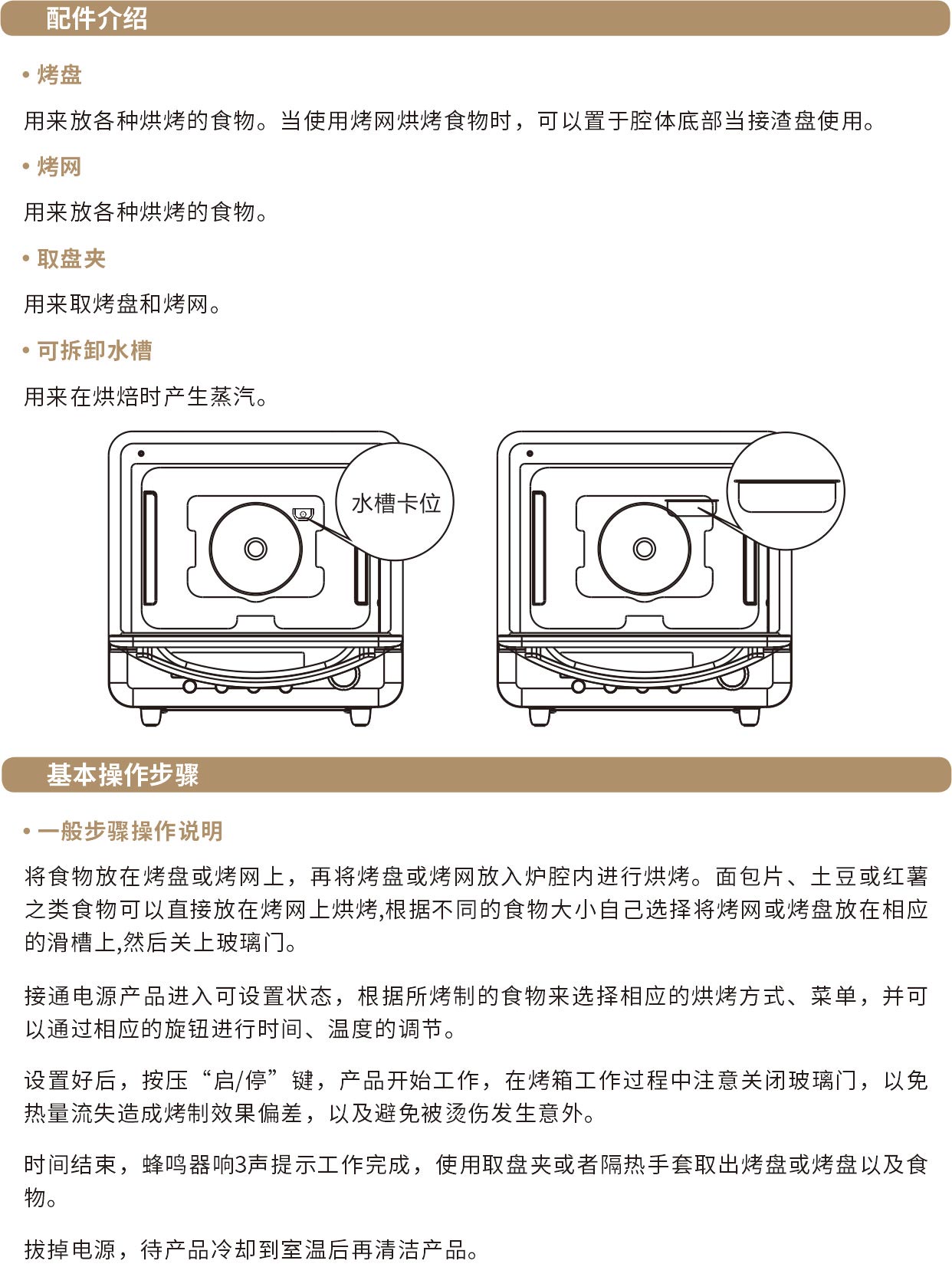 配件介绍

• 烤盘

用来放各种烘烤的食物。当使用烤网烘烤食物时，可以置于腔体底部当接渣盘使用。

• 烤网

用来放各种烘烤的食物。

• 取盘夹

用来取烤盘和烤网。

• 可拆卸水槽

用来在烘焙时产生蒸汽。

水槽卡位

基本操作步骤

• 一般步骤操作说明

将食物放在烤盘或烤网上，再将烤盘或烤网放入炉腔内进行烘烤。面包片、土豆或红薯之类食物可以直接放在烤网上烘烤,根据不同的食物大小自己选择将烤网或烤盘放在相应的滑槽上,然后关上玻璃门。

接通电源产品进入可设置状态，根据所烤制的食物来选择相应的烘烤方式、菜单，并可以通过相应的旋钮进行时间、温度的调节。

设置好后，按压“启/停”键，产品开始工作，在烤箱工作过程中注意关闭玻璃门，以免热量流失造成烤制效果偏差，以及避免被烫伤发生意外。

时间结束，蜂鸣器响3声提示工作完成，使用取盘夹或者隔热手套取出烤盘或烤盘以及食物。

拔掉电源，待产品冷却到室温后再清洁产品。