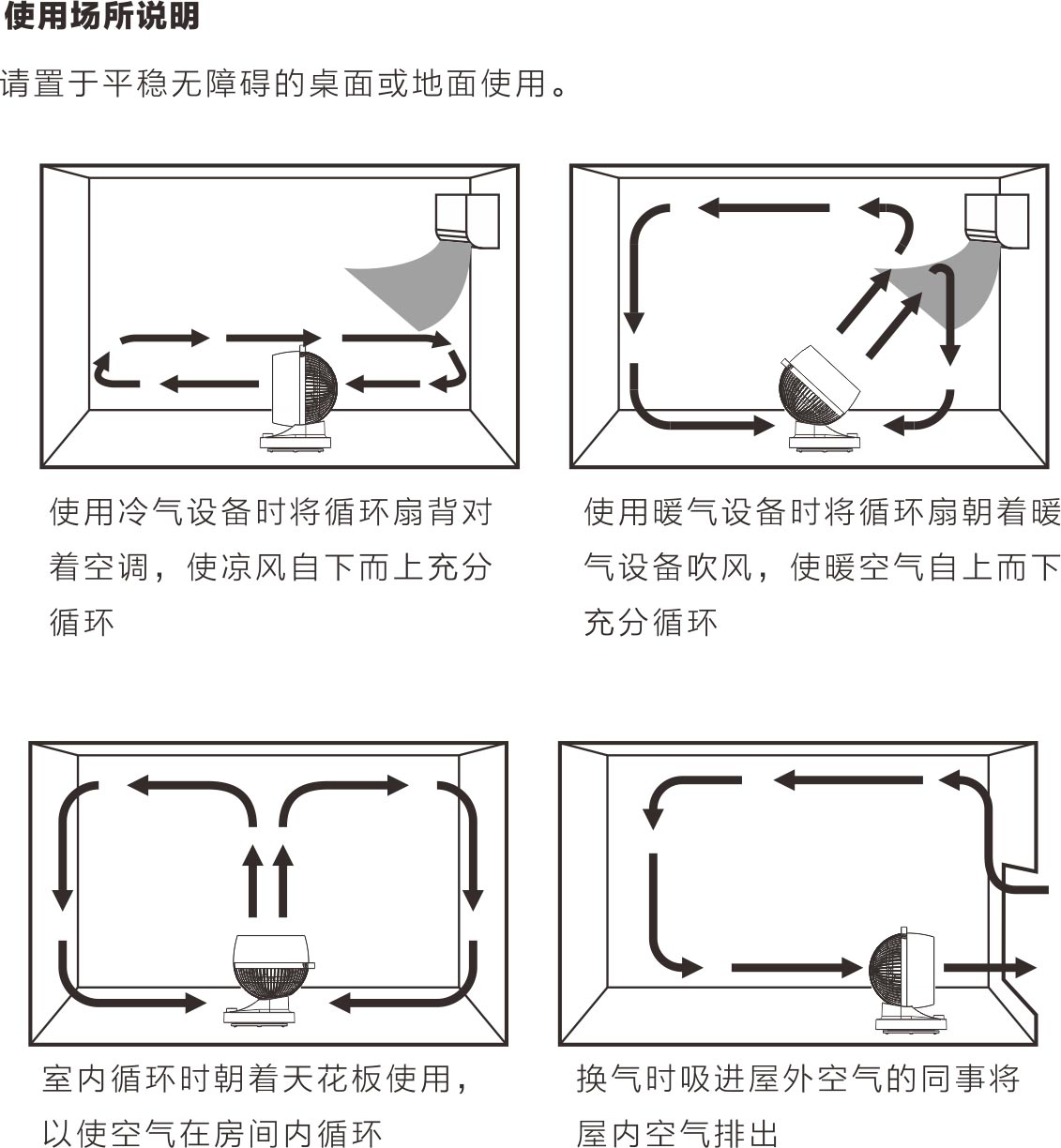 使用场所说明

请置于平稳无障碍的桌面或地面使用。

使用冷气设备时将循环扇背对着空调，使凉风自下而上充分循环

使用暖气设备时将循环扇朝着暖气设备吹风，使暖空气自上而下充分循环

室内循环时朝着天花板使用，以使空气在房间内循环

换气时吸进屋外空气的同事将屋内空气排出