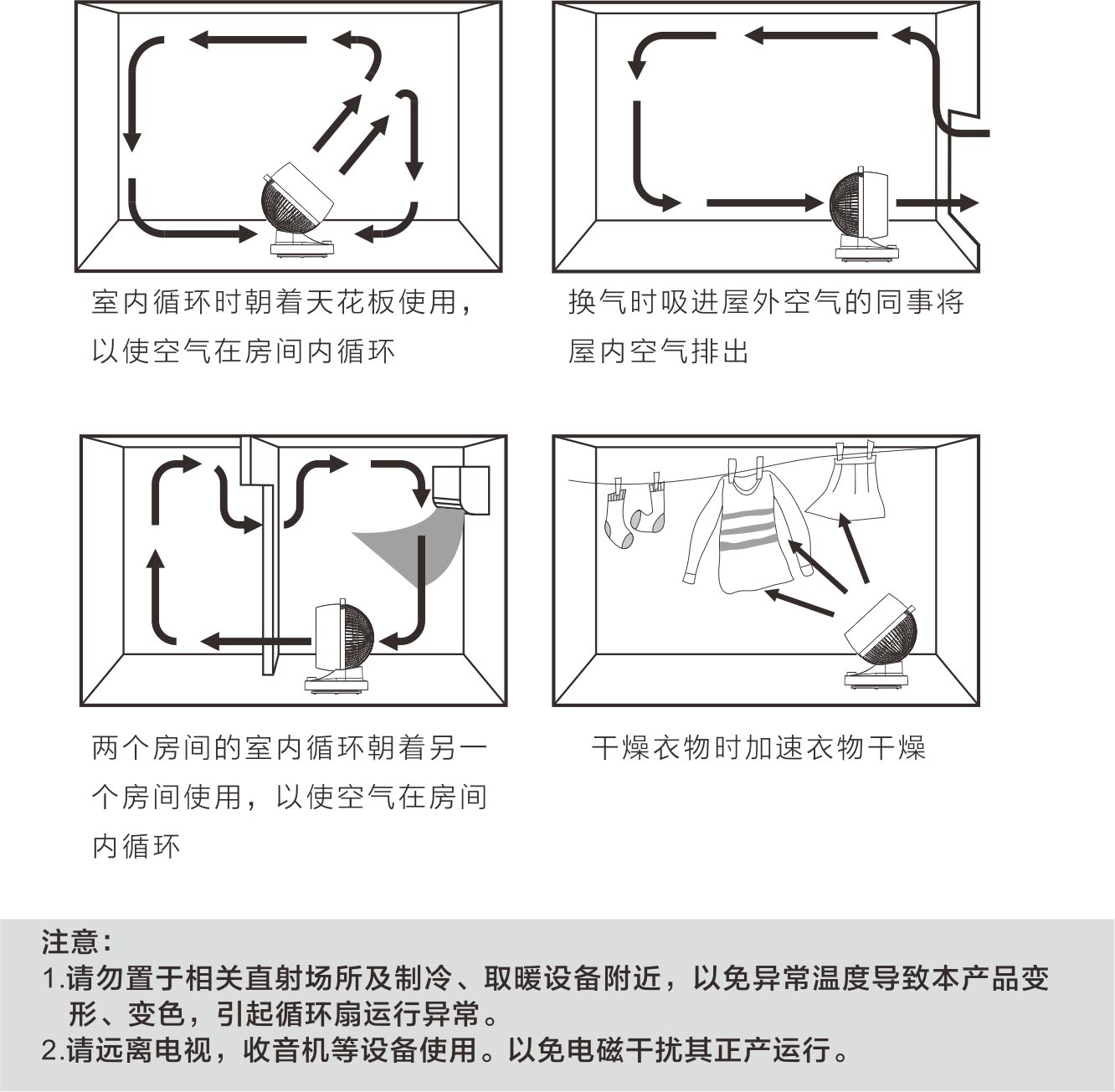 室内循环时朝着天花板使用，以使空气在房间内循环

换气时吸进屋外空气的同事将屋内空气排出

两个房间的室内循环朝着另一个房间使用，以使空气在房间内循环

干燥衣物时加速衣物干燥

注意：
1.请勿置于相关直射场所及制冷、取暖设备附近，以免异常温度导致本产品变形、变色，引起循环扇运行异常。
2.请远离电视，收音机等设备使用。以免电磁干扰其正产运行。