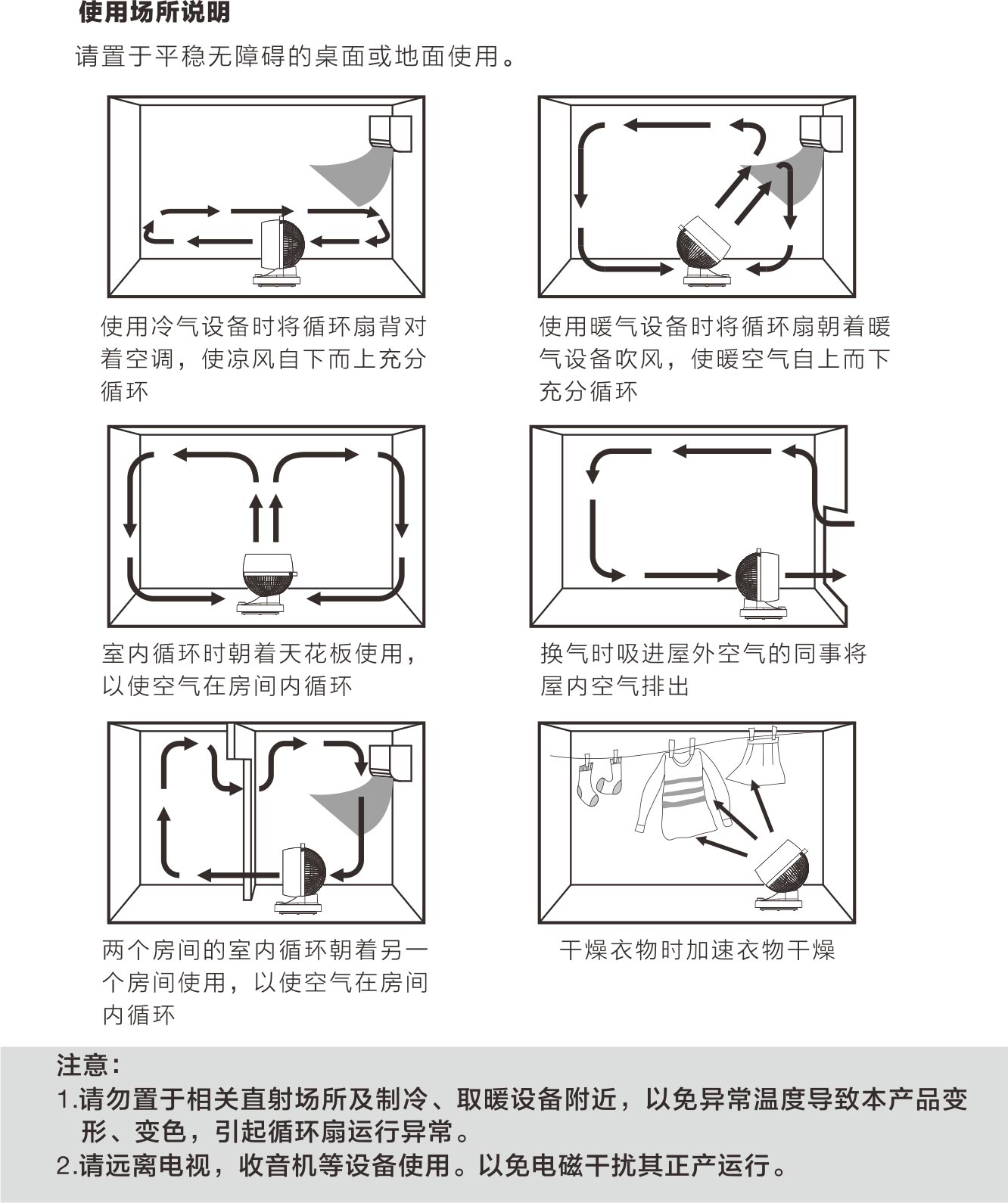 使用场所说明

请置于平稳无障碍的桌面或地面使用。

使用冷气设备时将循环扇背对着空调，使凉风自下而上充分循环

使用暖气设备时将循环扇朝着暖气设备吹风，使暖空气自上而下充分循环

室内循环时朝着天花板使用，以使空气在房间内循环

换气时吸进屋外空气的同事将屋内空气排出

两个房间的室内循环朝着另一个房间使用，以使空气在房间内循环

干燥衣物时加速衣物干燥

注意：

1.请勿置于相关直射场所及制冷、取暖设备附近，以免异常温度导致本产品变形、变色，引起循环扇运行异常。

2.请远离电视，收音机等设备使用。以免电磁干扰其正产运行。