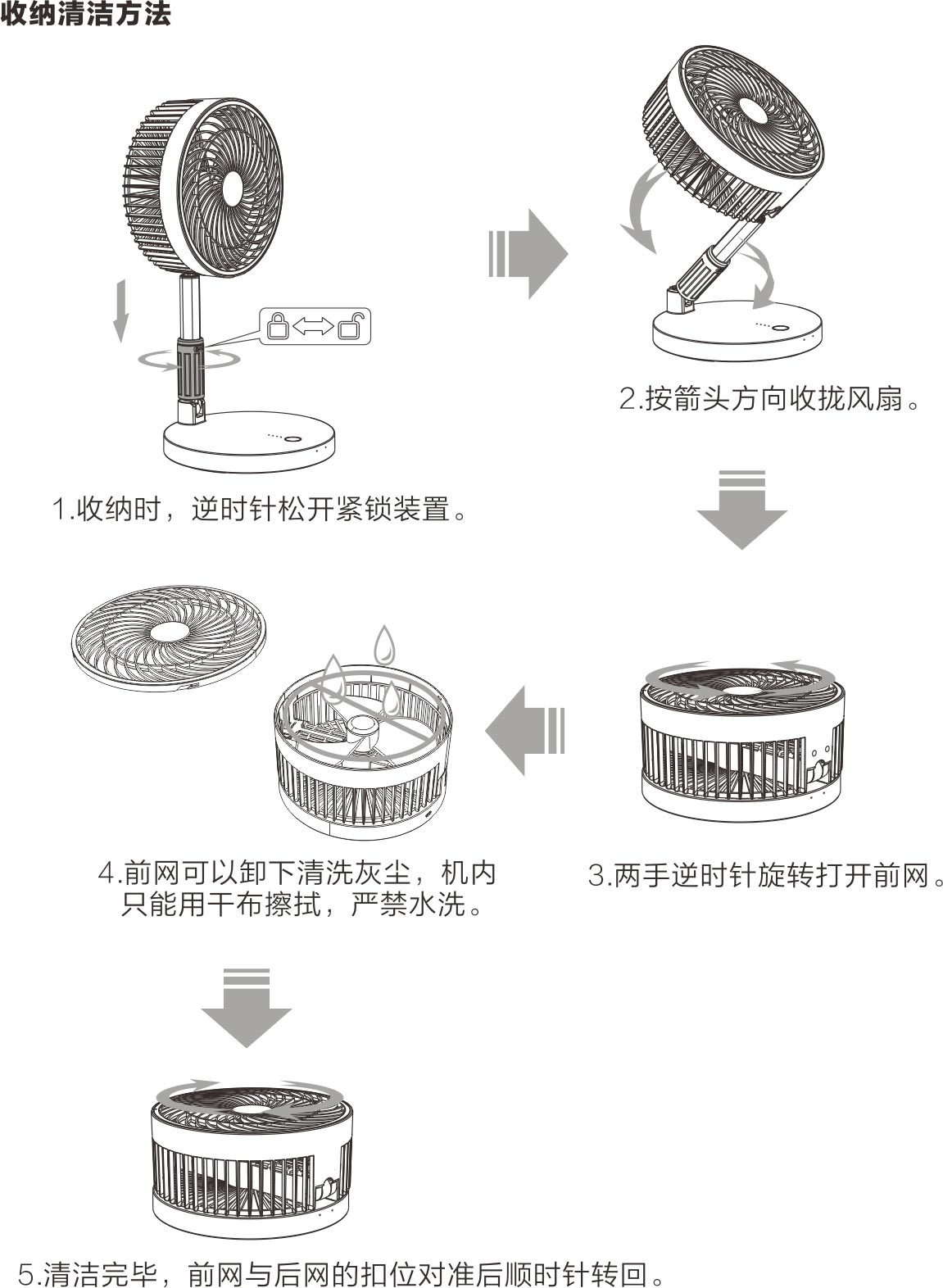 收纳清洁方法

1.收纳时，逆时针松开紧锁装置。

2.按箭头方向收拢风扇。

3.两手逆时针旋转打开前网。

4.前网可以卸下清洗灰尘，机内只能用干布擦拭，严禁水洗。

5.清洁完毕，前网与后网的扣位对准后顺时针转回。