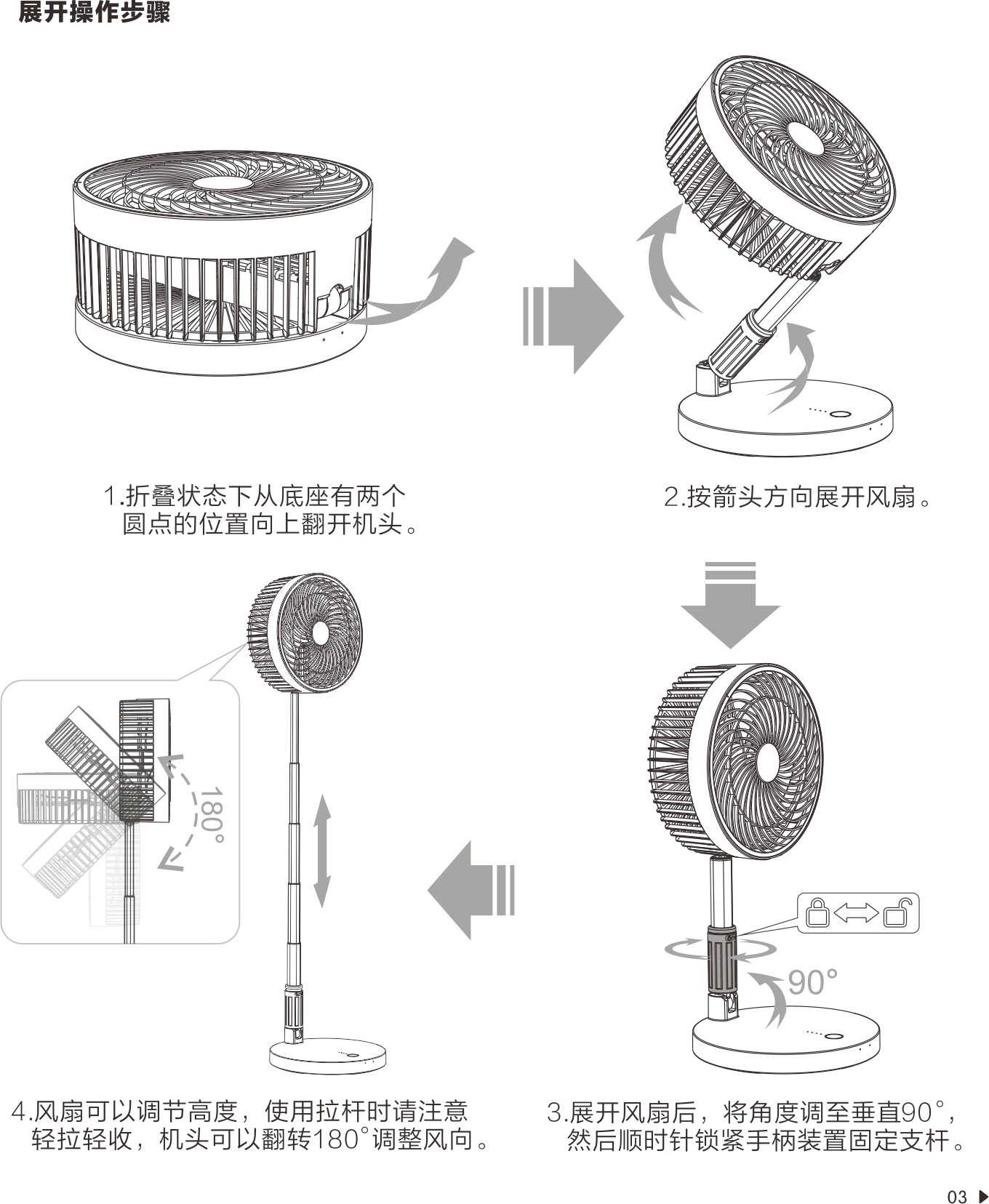 展开操作步骤

1.折叠状态下从底座有两个圆点的位置向上翻开机头。

2.按箭头方向展开风扇。

180°

90°

4.风扇可以调节高度，使用拉杆时请注意轻拉轻收，机头可以翻转180°调整风向。

3.展开风扇后，将角度调至垂直90°，然后顺时针锁紧手柄装置固定支杆。

03