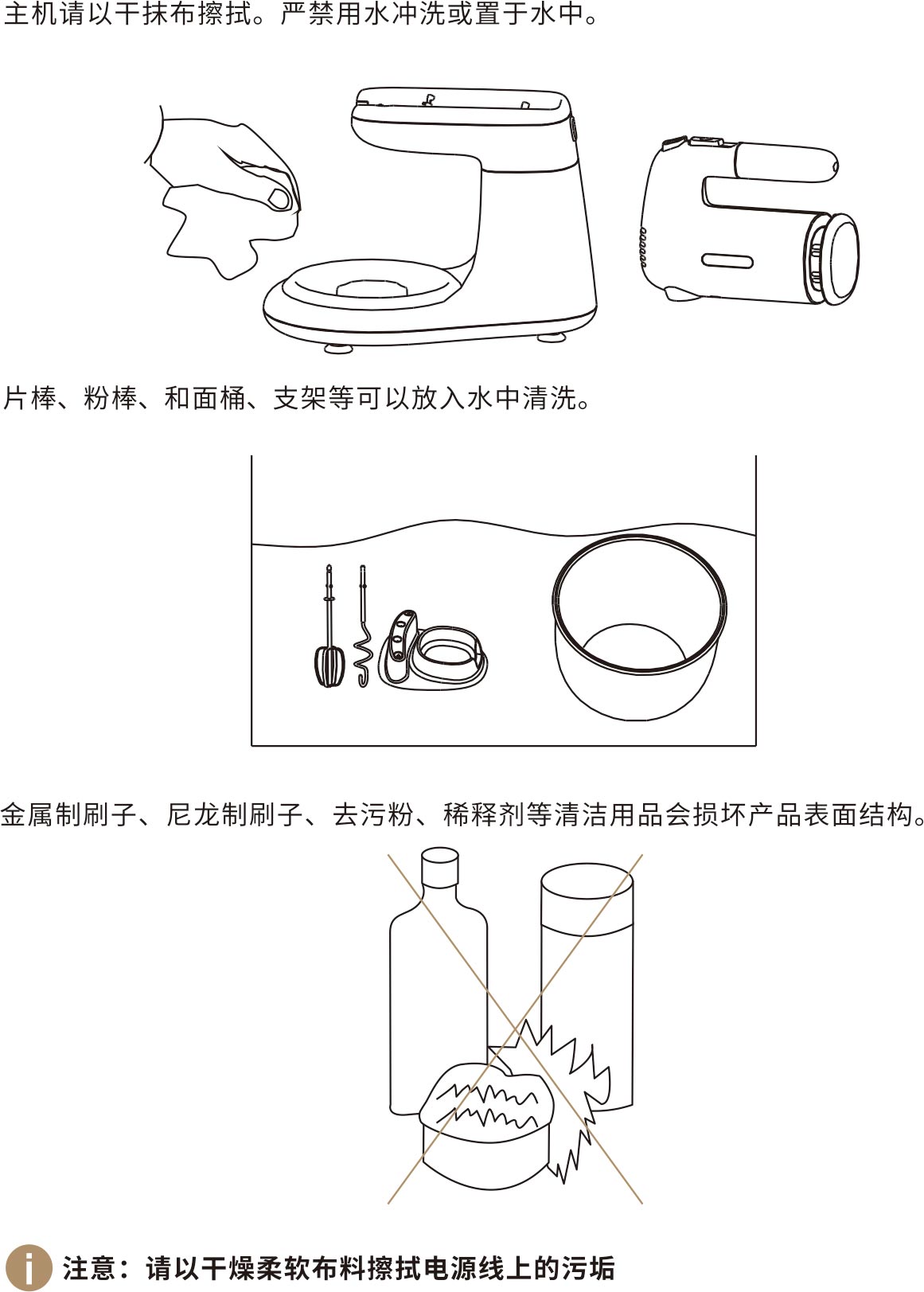 主机请以干抹布擦拭。严禁用水冲洗或置于水中。

片棒、粉棒、和面桶、支架等可以放入水中清洗。

金属制刷子、尼龙制刷子、去污粉、稀释剂等清洁用品会损坏产品表面结构。

i 注意：请以干燥柔软布料擦拭电源线上的污垢