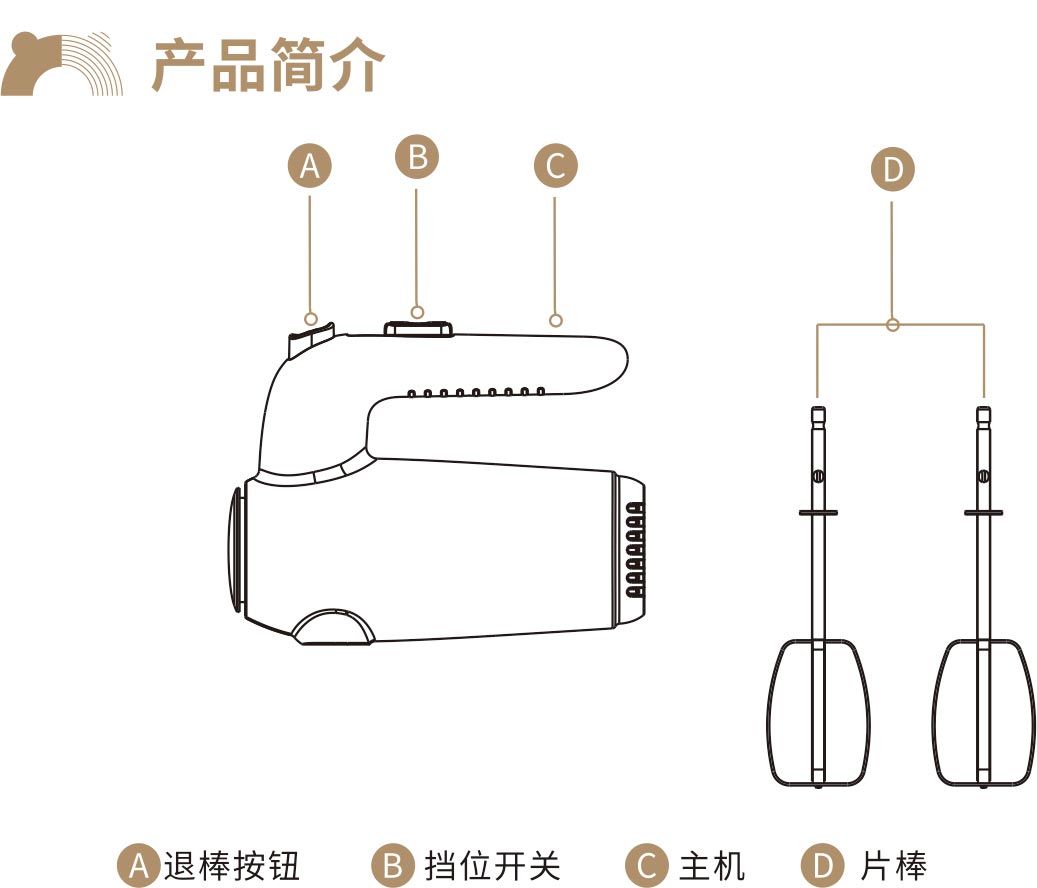 产品简介

A

B

C

D

A 退棒按钮　B 挡位开关　C 主机　D 片棒