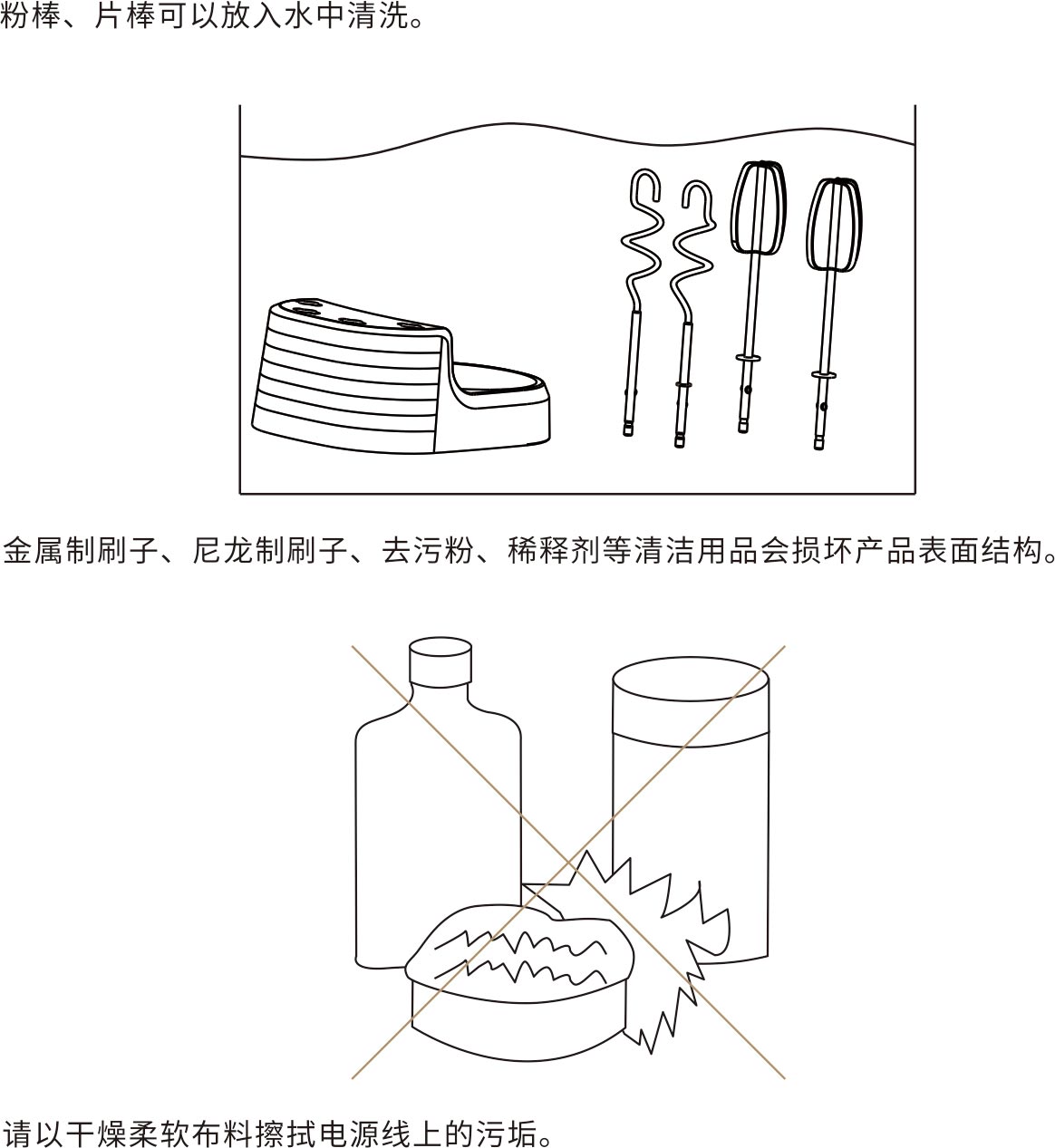 粉棒、片棒可以放入水中清洗。

金属制刷子、尼龙制刷子、去污粉、稀释剂等清洁用品会损坏产品表面结构。

请以干燥柔软布料擦拭电源线上的污垢。