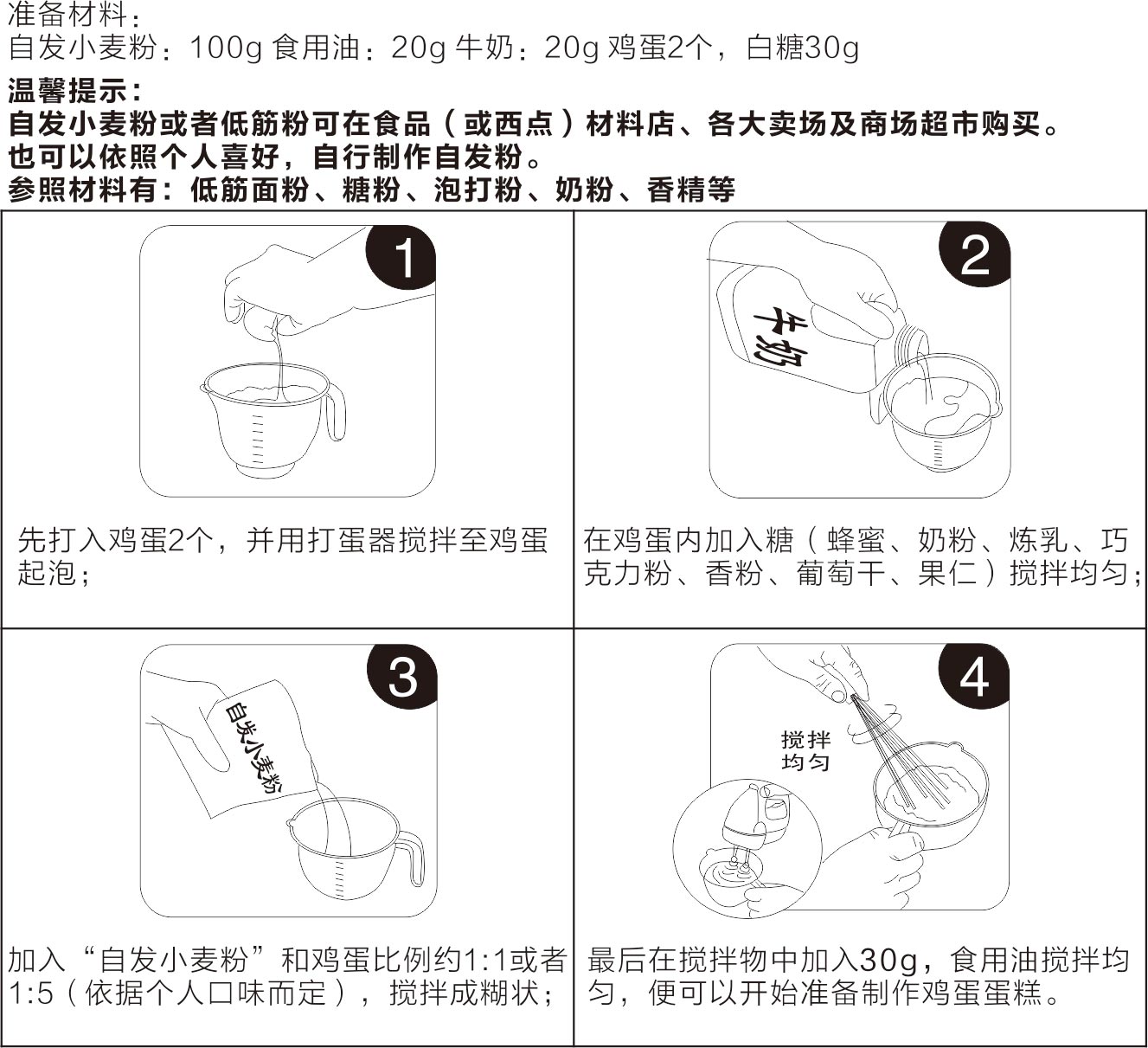 准备材料：
自发小麦粉：100g 食用油：20g 牛奶：20g 鸡蛋2个，白糖30g

温馨提示：
自发小麦粉或者低筋粉可在食品（或西点）材料店、各大卖场及商场超市购买。
也可以依照个人喜好，自行制作自发粉。
参照材料有：低筋面粉、糖粉、泡打粉、奶粉、香精等

1

先打入鸡蛋2个，并用打蛋器搅拌至鸡蛋起泡；

2

牛奶

在鸡蛋内加入糖（蜂蜜、奶粉、炼乳、巧克力粉、香粉、葡萄干、果仁）搅拌均匀；

3

自发小麦粉

加入“自发小麦粉”和鸡蛋比例约1:1或者1:5（依据个人口味而定），搅拌成糊状；

4

搅拌均匀

最后在搅拌物中加入30g，食用油搅拌均匀，便可以开始准备制作鸡蛋蛋糕。