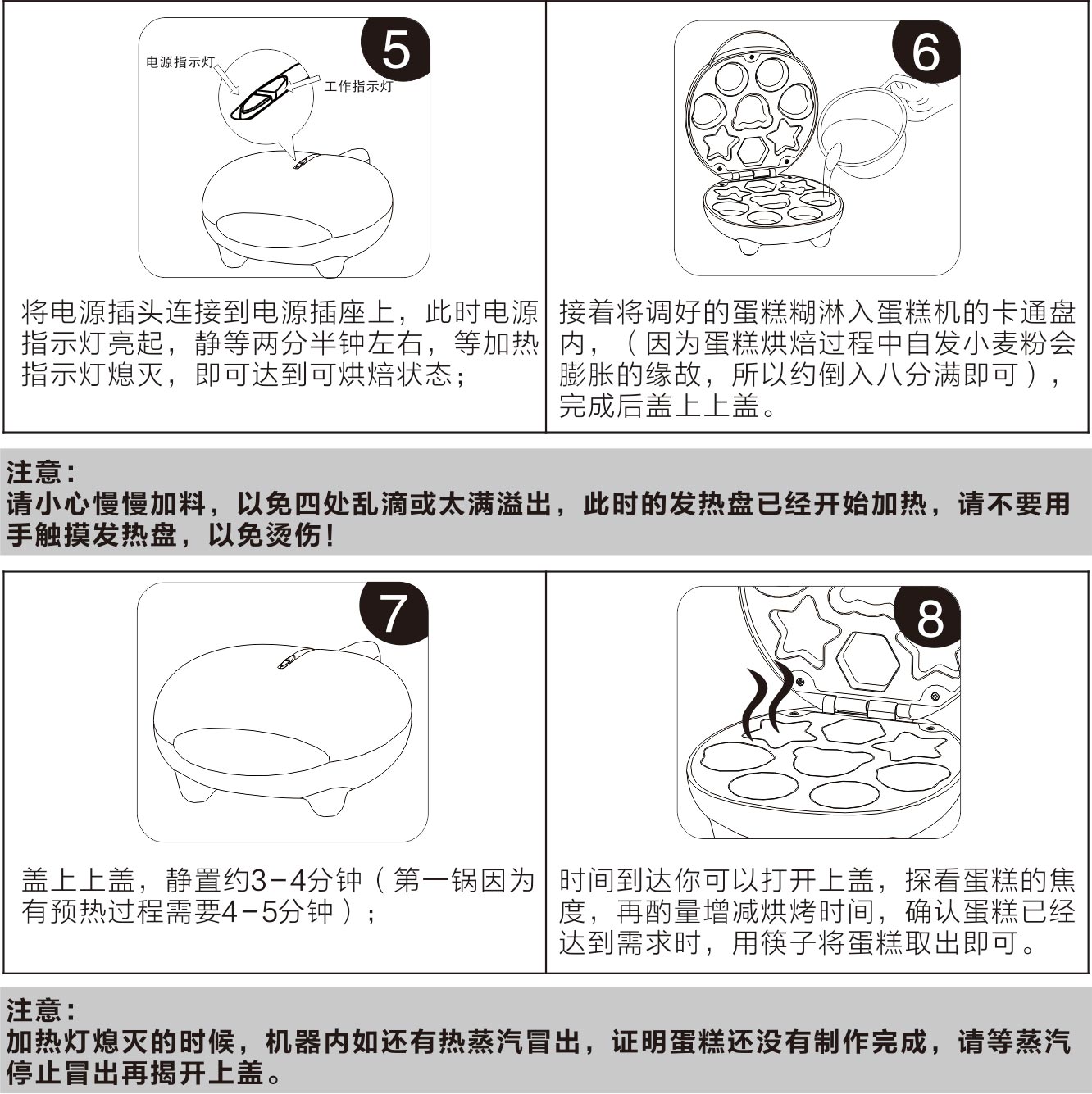 5

电源指示灯

工作指示灯

将电源插头连接到电源插座上，此时电源指示灯亮起，静等两分半钟左右，等加热指示灯熄灭，即可达到可烘焙状态；

6

接着将调好的蛋糕糊淋入蛋糕机的卡通盘内，（因为蛋糕烘焙过程中自发小麦粉会膨胀的缘故，所以约倒入八分满即可），完成后盖上上盖。

注意：
请小心慢慢加料，以免四处乱滴或太满溢出，此时的发热盘已经开始加热，请不要用手触摸发热盘，以免烫伤！

7

盖上上盖，静置约3-4分钟（第一锅因为有预热过程需要4-5分钟）；

8

时间到达你可以打开上盖，探看蛋糕的焦度，再酌量增减烘烤时间，确认蛋糕已经达到需求时，用筷子将蛋糕取出即可。

注意：
加热灯熄灭的时候，机器内如还有热蒸汽冒出，证明蛋糕还没有制作完成，请等蒸汽停止冒出再揭开上盖。