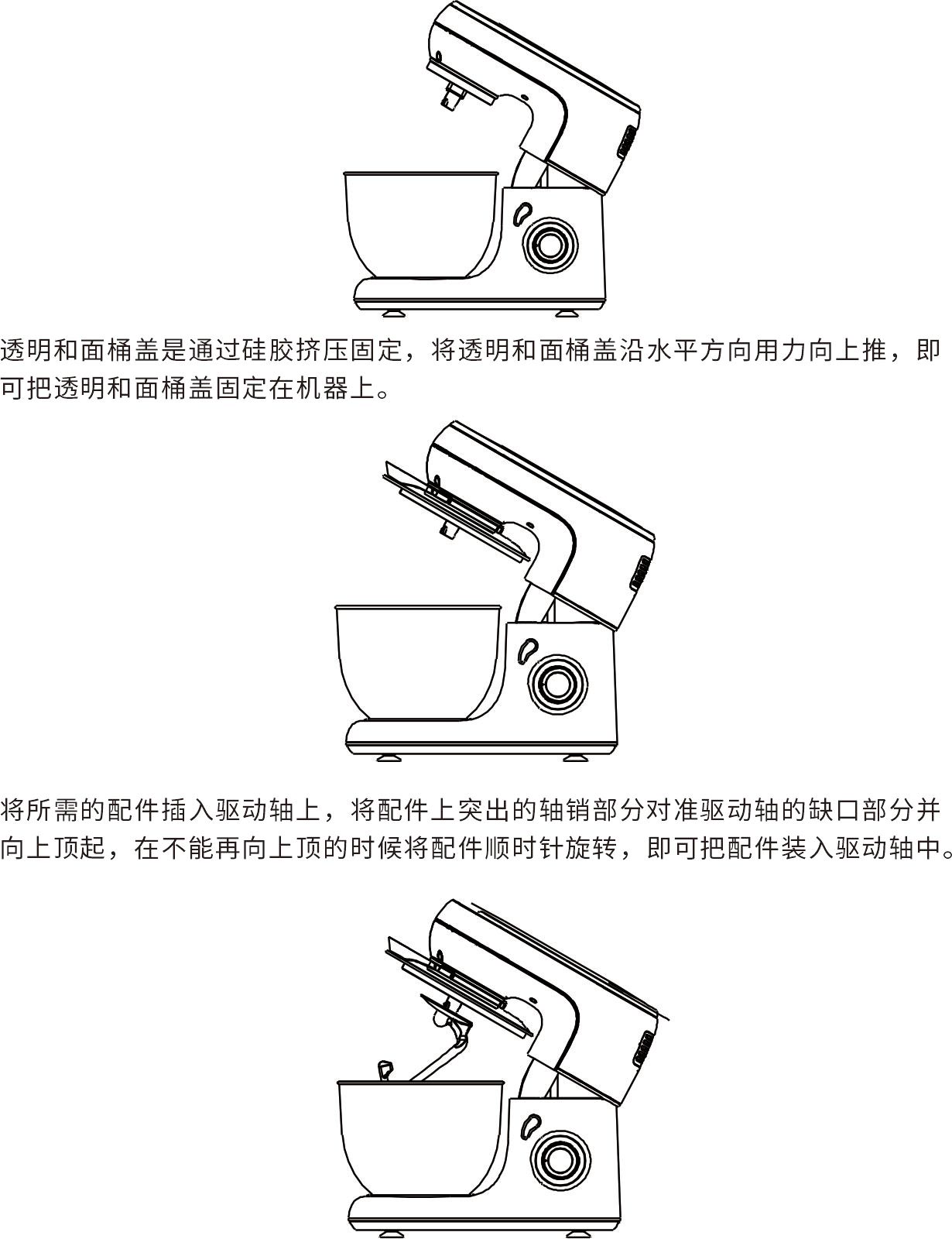 透明和面桶盖是通过硅胶挤压固定，将透明和面桶盖沿水平方向用力向上推，即可把透明和面桶盖固定在机器上。

将所需的配件插入驱动轴上，将配件上突出的轴销部分对准驱动轴的缺口部分并向上顶起，在不能再向上顶的时候将配件顺时针旋转，即可把配件装入驱动轴中。