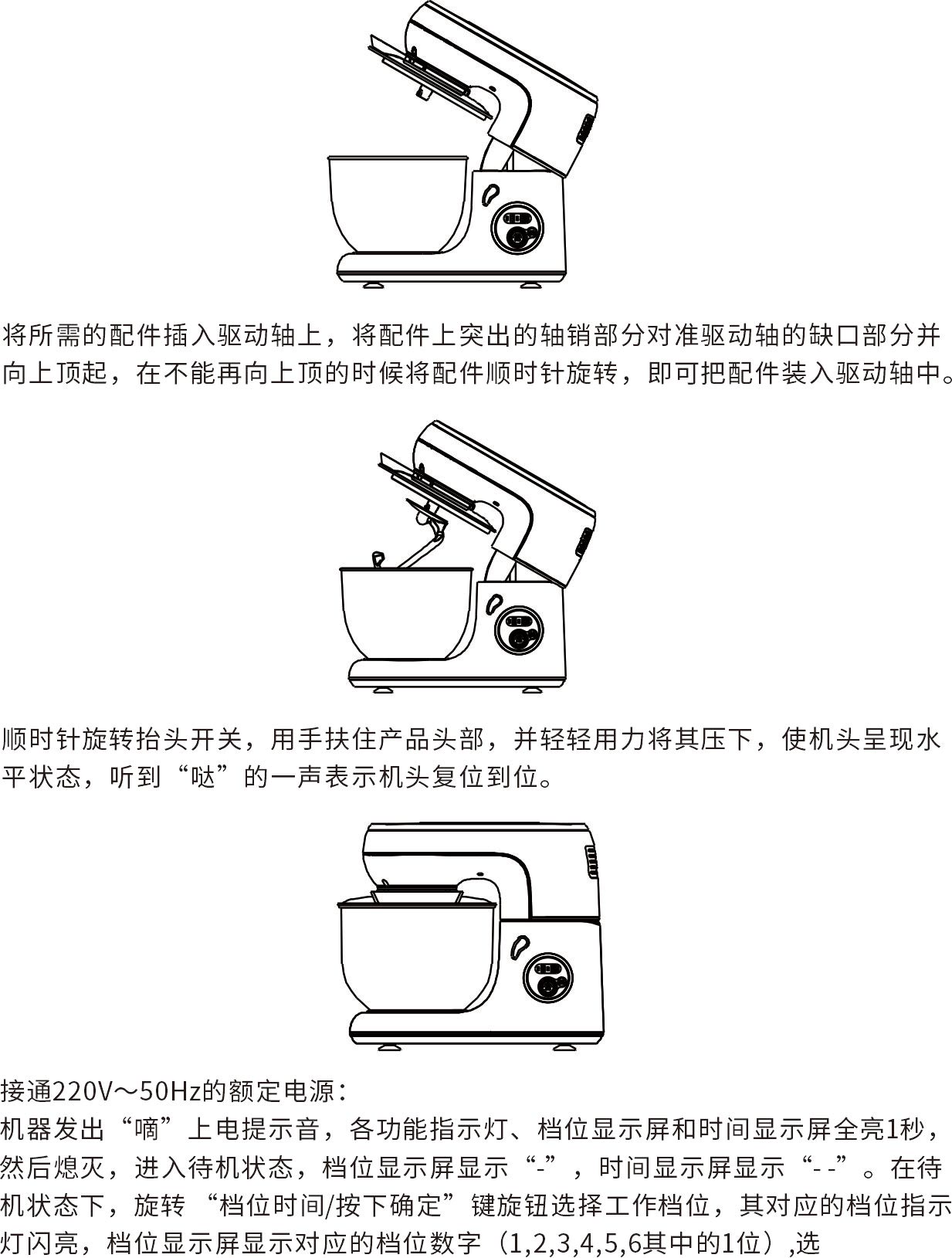 将所需的配件插入驱动轴上，将配件上突出的轴销部分对准驱动轴的缺口部分并向上顶起，在不能再向上顶的时候将配件顺时针旋转，即可把配件装入驱动轴中。

顺时针旋转抬头开关，用手扶住产品头部，并轻轻用力将其压下，使机头呈现水平状态，听到“哒”的一声表示机头复位到位。

接通220V～50Hz的额定电源：
机器发出“嘀”上电提示音，各功能指示灯、档位显示屏和时间显示屏全亮1秒，然后熄灭，进入待机状态，档位显示屏显示“-”，时间显示屏显示“- -”。在待机状态下，旋转 “档位时间/按下确定”键旋钮选择工作档位，其对应的档位指示灯闪亮，档位显示屏显示对应的档位数字（1,2,3,4,5,6其中的1位）,选